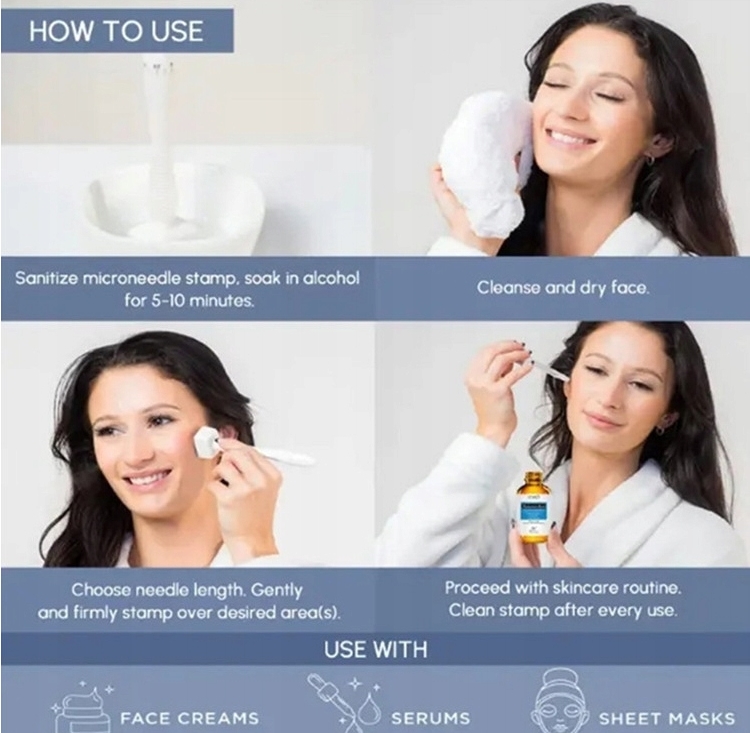 HOW TO USE

Sanitize microneedle stamp, soak in alcohol for 5-10 minutes.

Cleanse and dry face.

Choose needle length. Gently and firmly stamp over desired area(s).

Proceed with skincare routine. Clean stamp after every use.

USE WITH

FACE CREAMS

SERUMS

SHEET MASKS