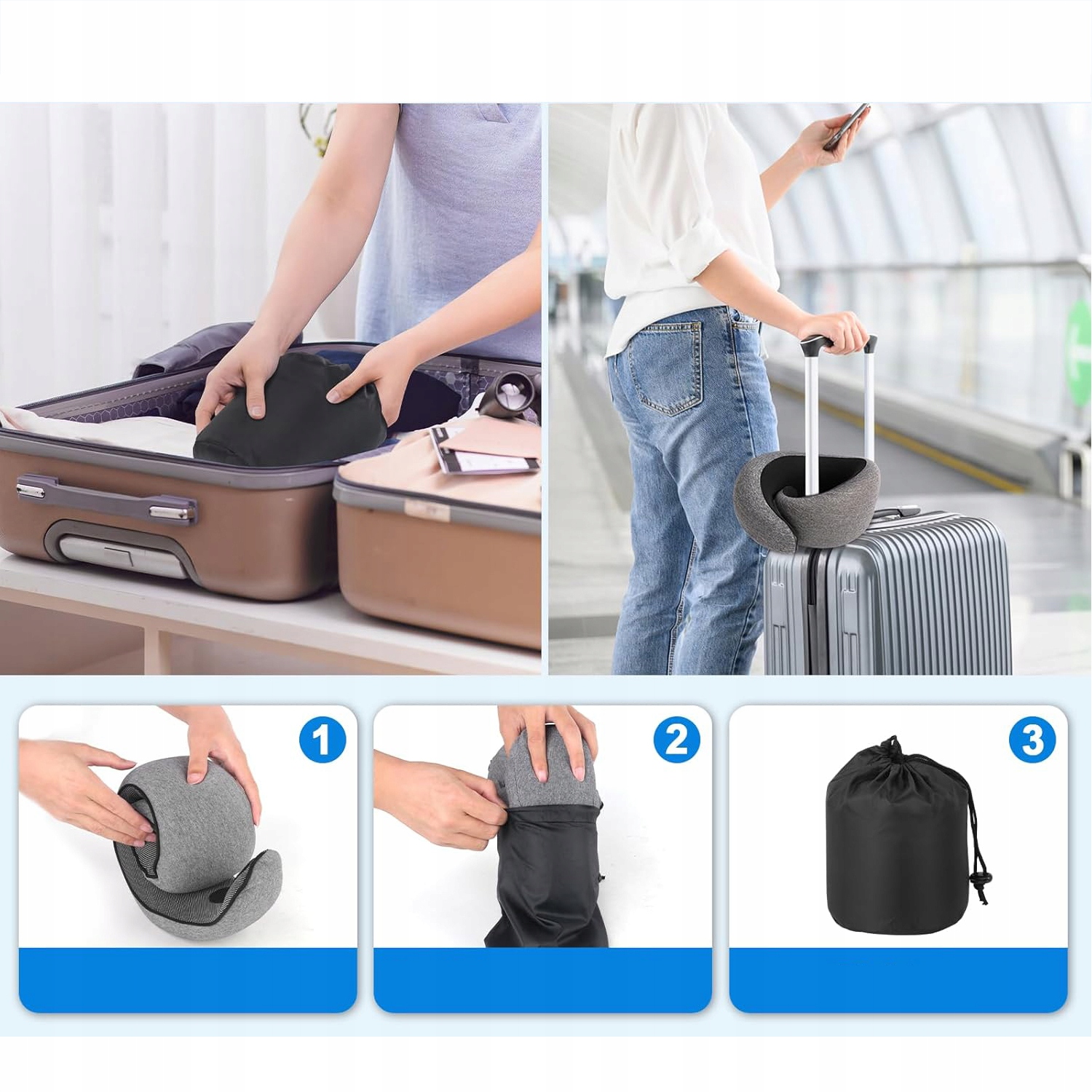 1

2

3