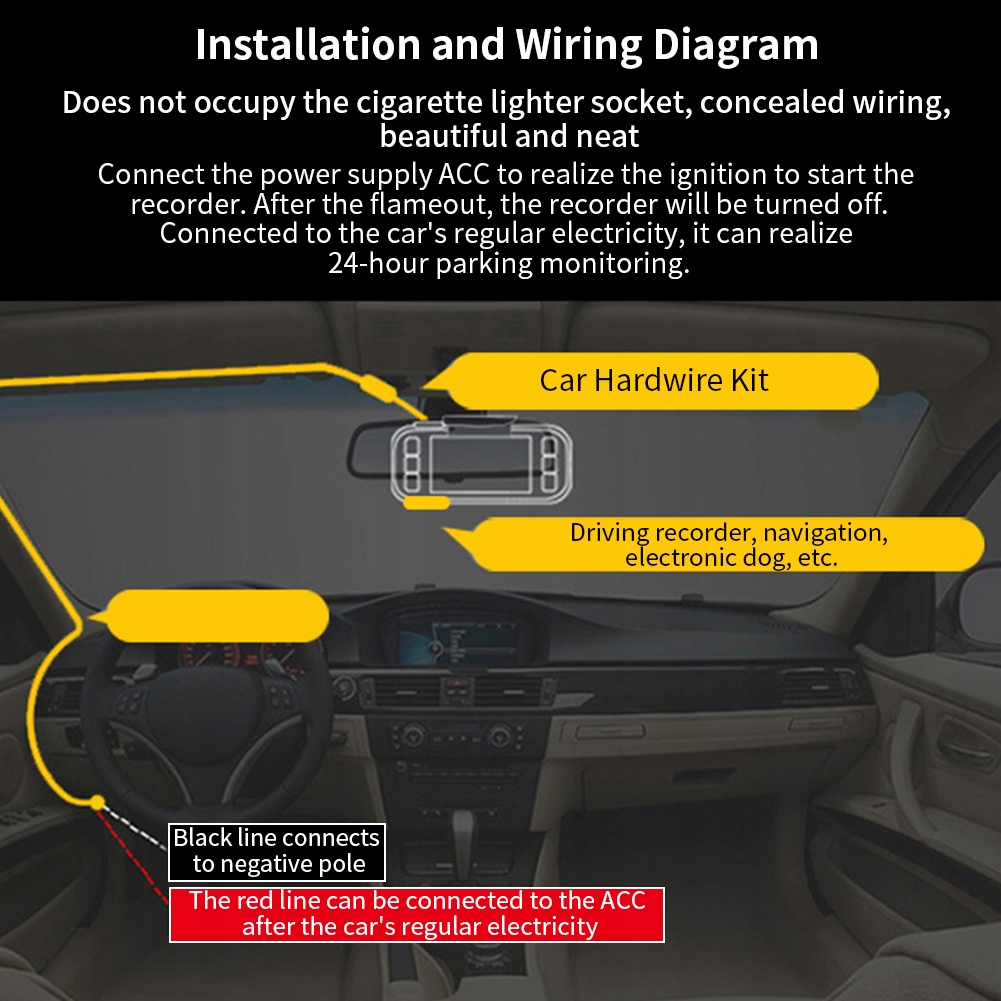 Installation and Wiring Diagram

Does not occupy the cigarette lighter socket, concealed wiring, beautiful and neat

Connect the power supply ACC to realize the ignition to start the recorder. After the flameout, the recorder will be turned off. Connected to the car's regular electricity, it can realize 24-hour parking monitoring.

Car Hardwire Kit

Driving recorder, navigation, electronic dog, etc.

Black line connects to negative pole

The red line can be connected to the ACC after the car's regular electricity