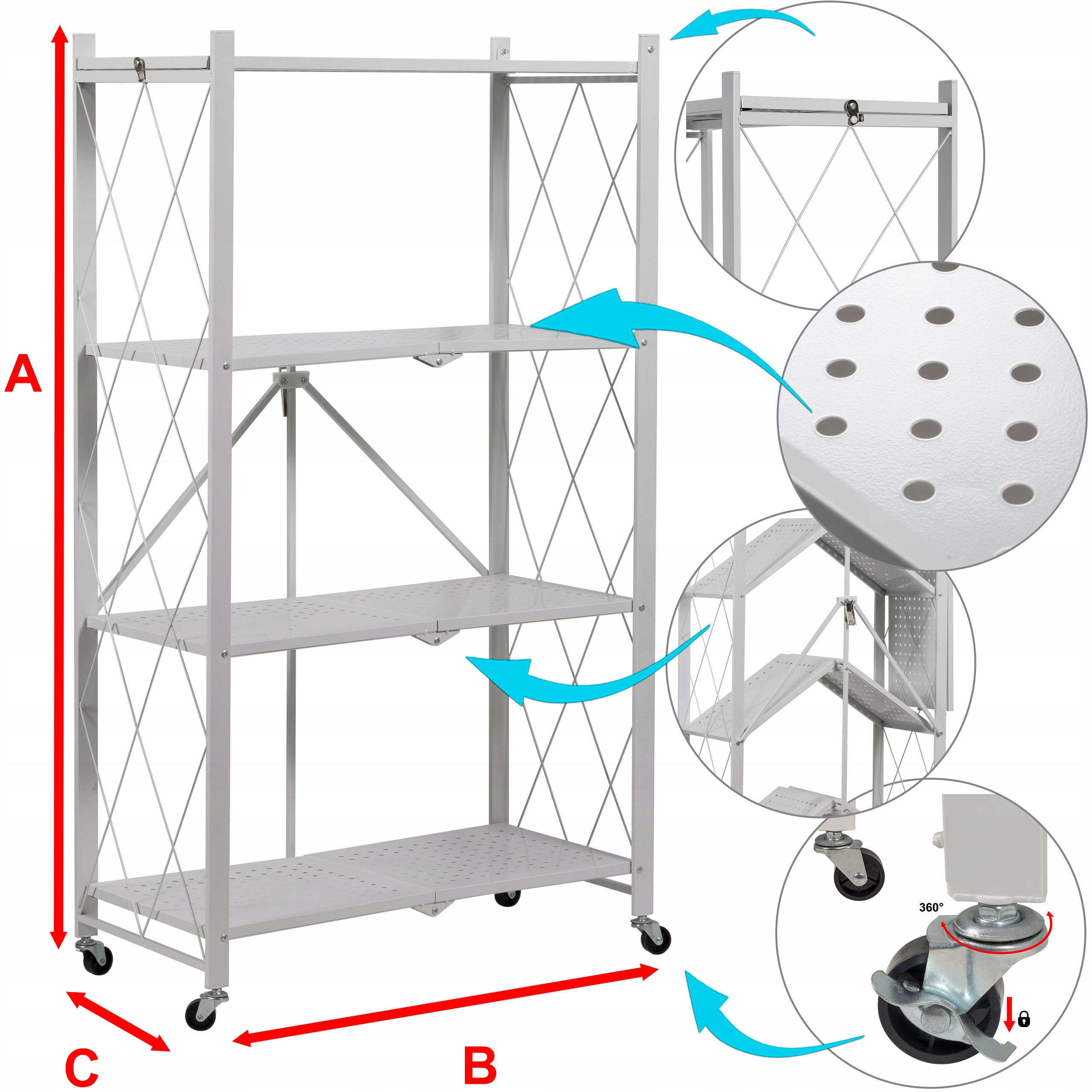 A

C

B

360°