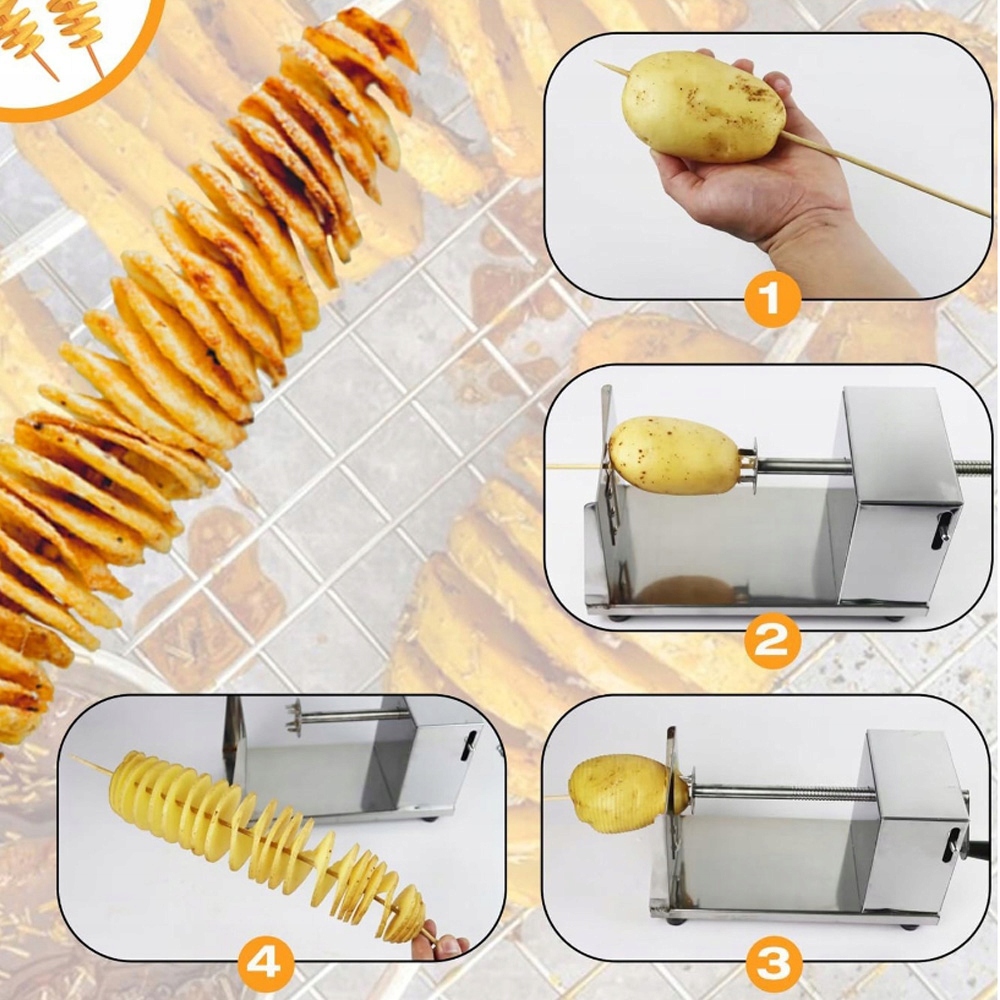 1

2

4

3