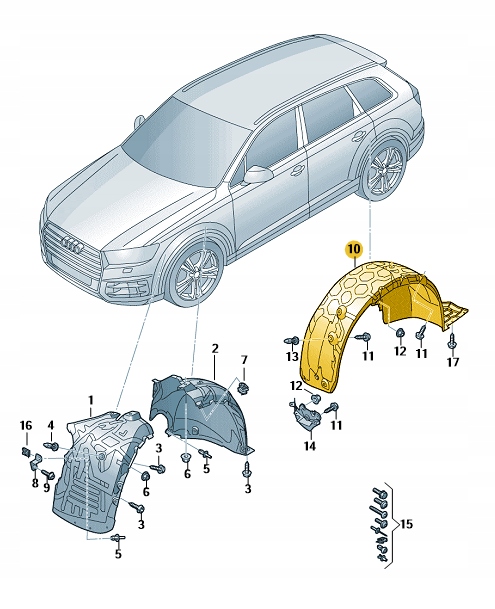 10
13
11
12
11
17
12
11
14
2
7
1
16
4
3
8
9
6
6
5
3
3
5
15