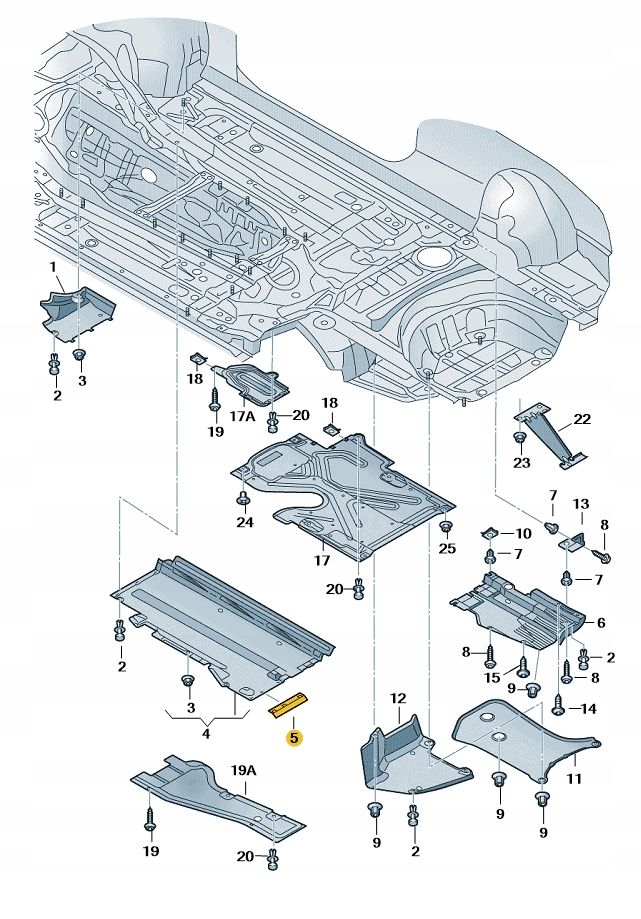 1
2
3
18
17A
19
20
18
22
23
24
17
25
20
7
13
8
10
7
7
6
8
2
15
9
8
14
2
3
4
5
12
11
19A
19
20
9
2
9
9