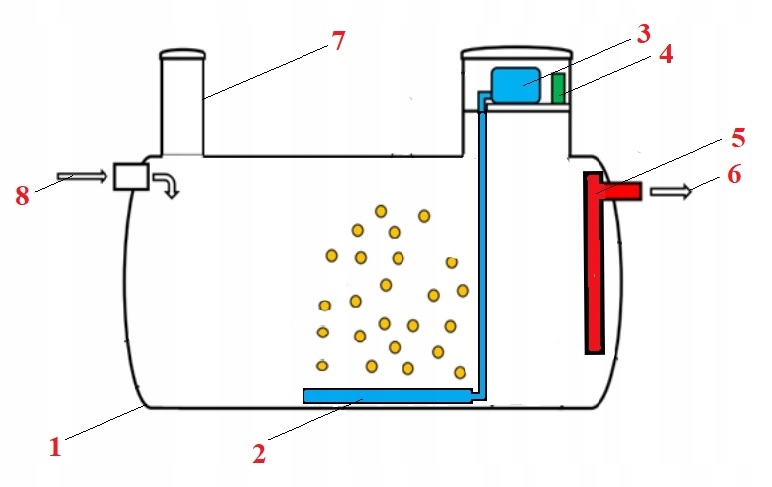 7
3
4
5
6
8
1
2