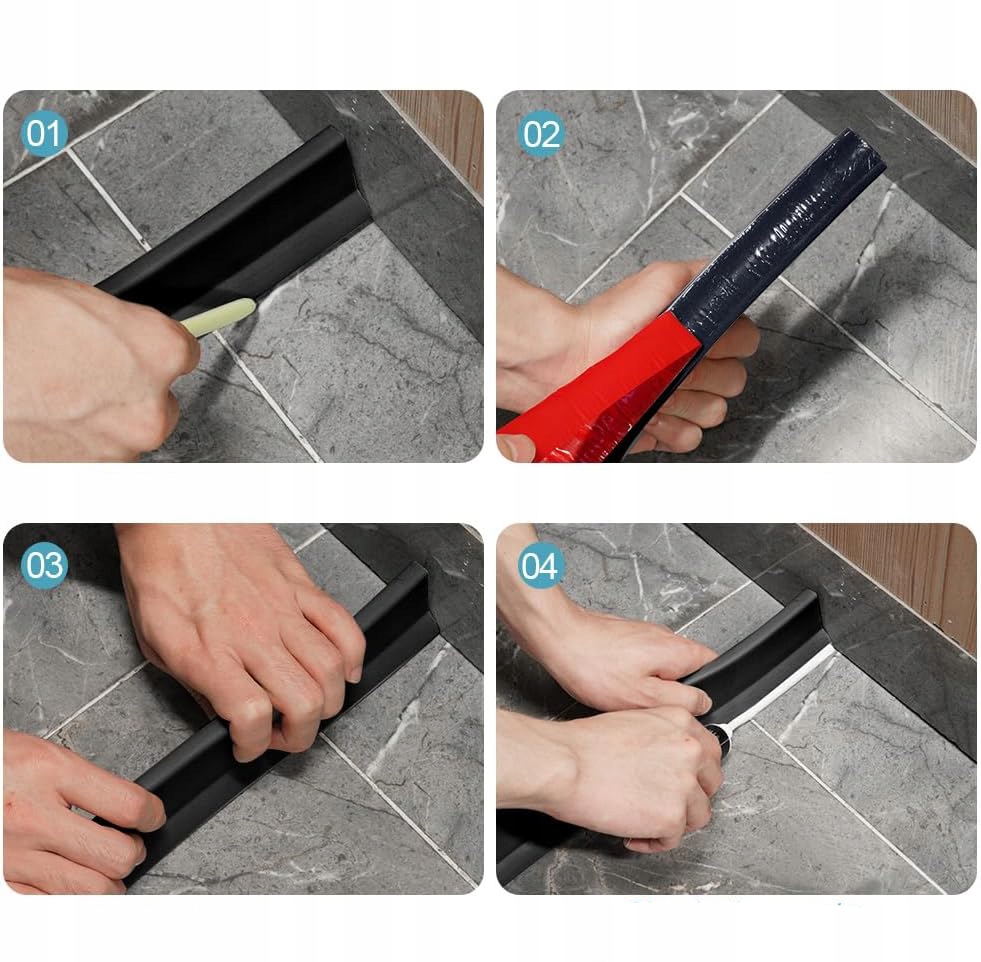 01

02

03

04