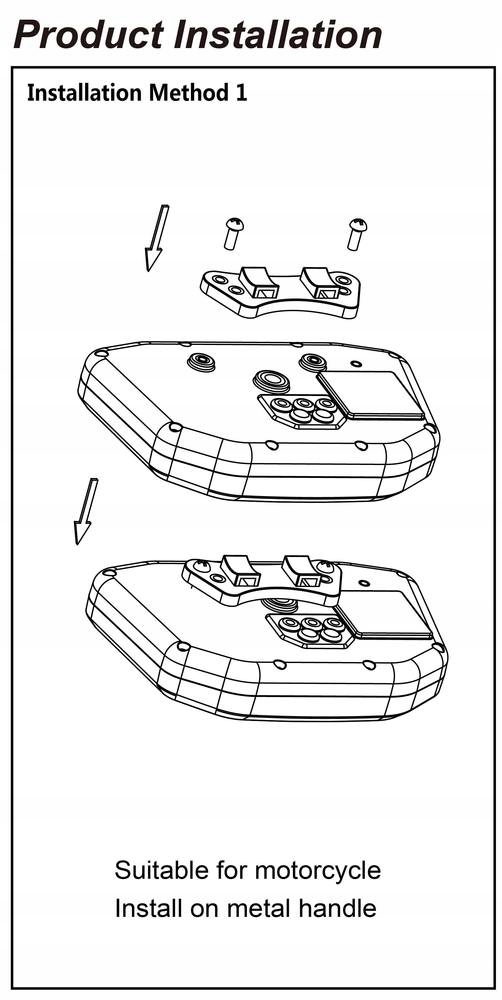 Product Installation

Installation Method 1

Suitable for motorcycle
Install on metal handle