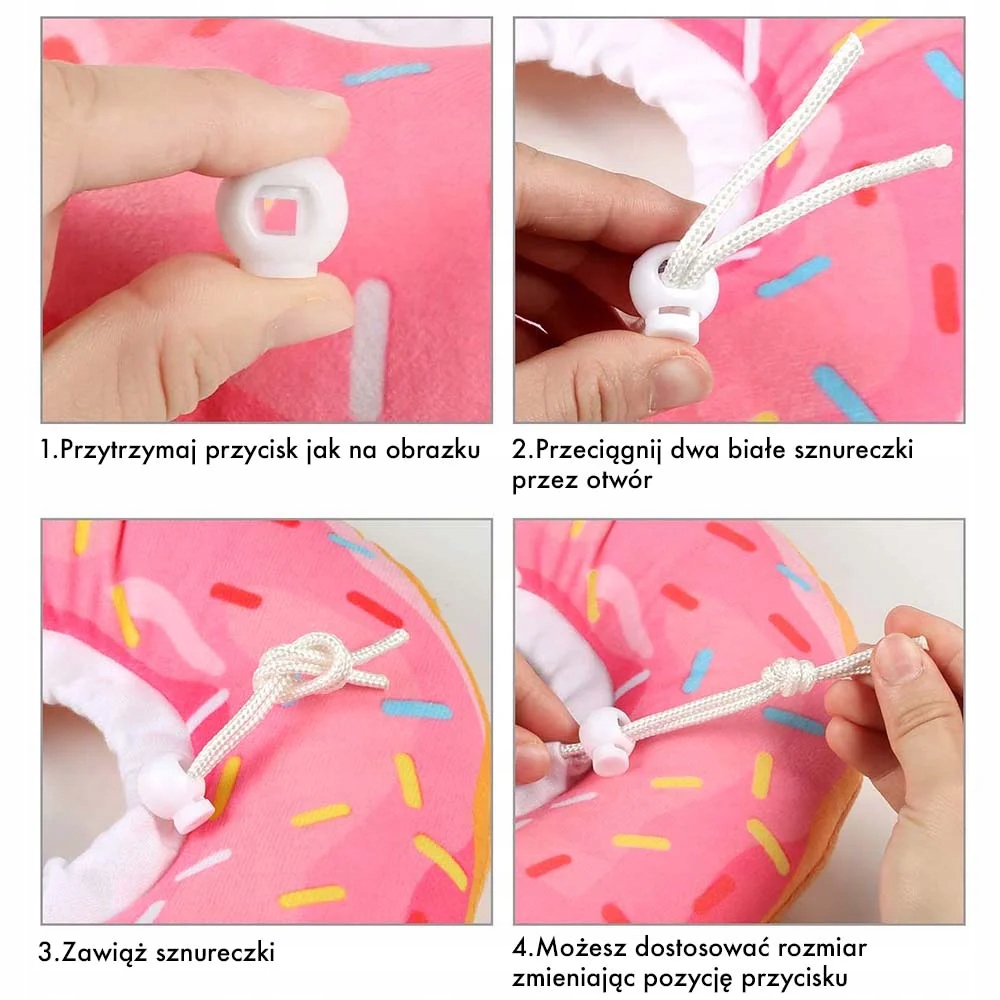 1.Przytrzymaj przycisk jak na obrazku

2.Przeciągnij dwa białe sznureczki przez otwór

3.Zawiąż sznureczki

4.Możesz dostosować rozmiar zmieniając pozycję przycisku