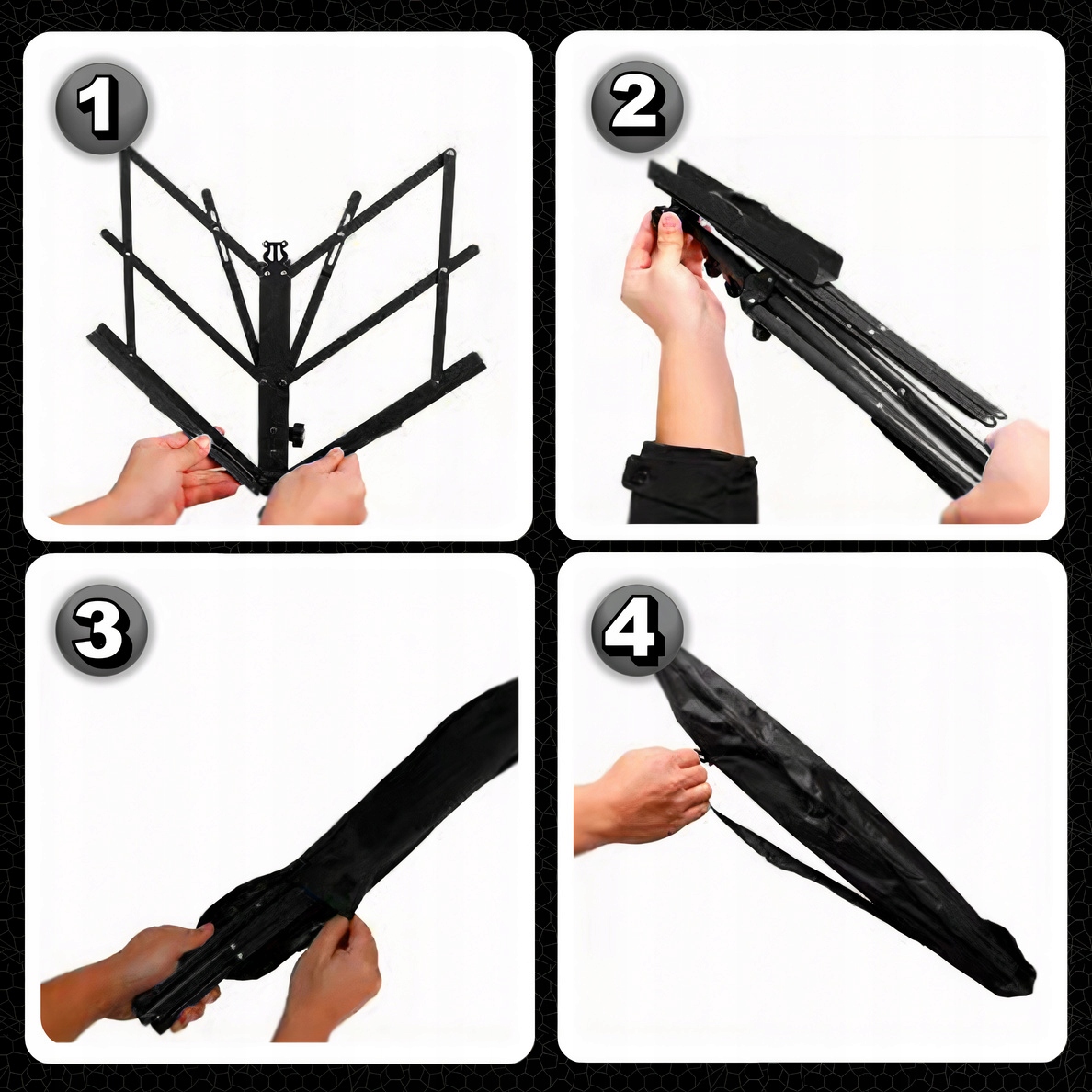 1

2

3

4