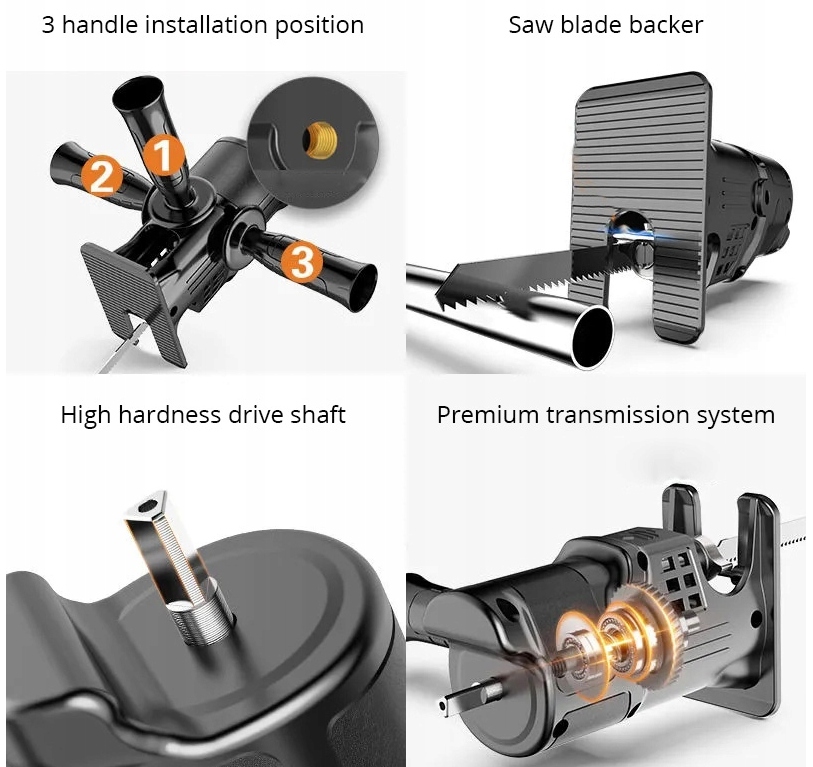 3 handle installation position

2

1

3

Saw blade backer

High hardness drive shaft

Premium transmission system