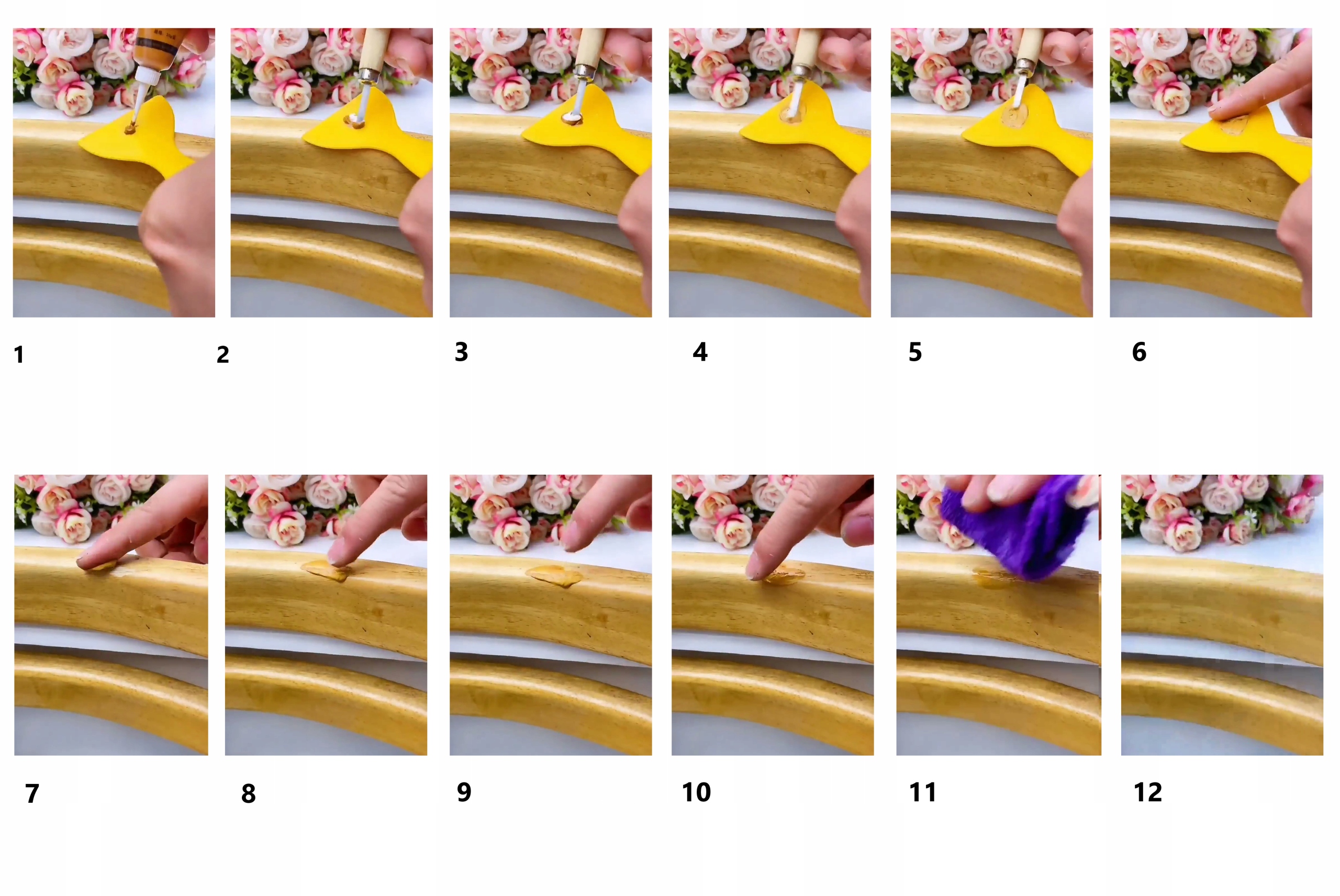 1 2 3 4 5 6

7 8 9 10 11 12