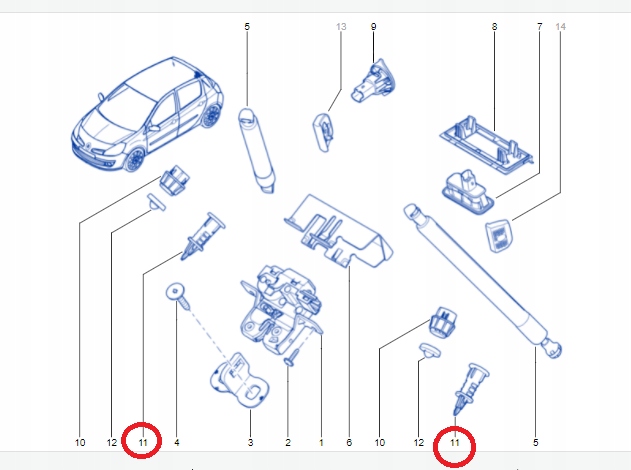 5
13
9
8
7
14
10
12
11
4
3
2
1
6
10
12
11
5