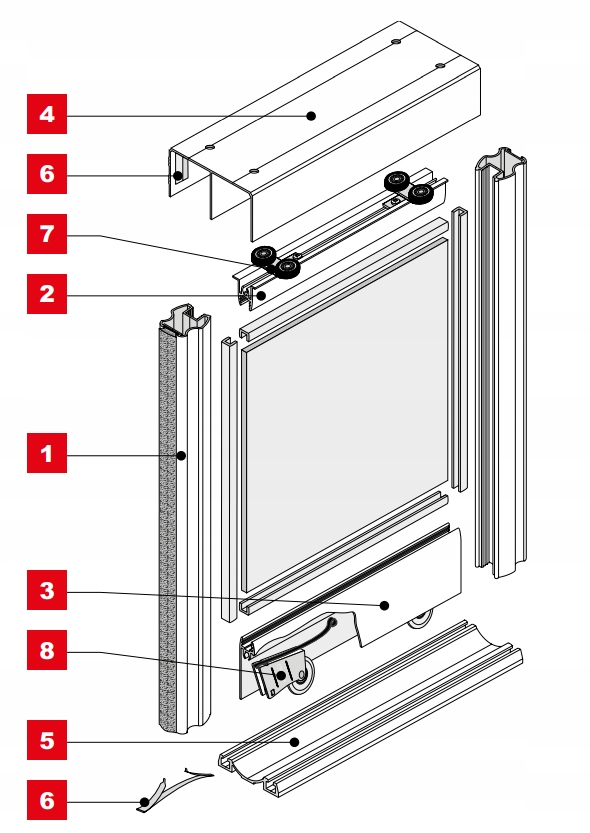 4
6
7
2
1
3
8
5
6