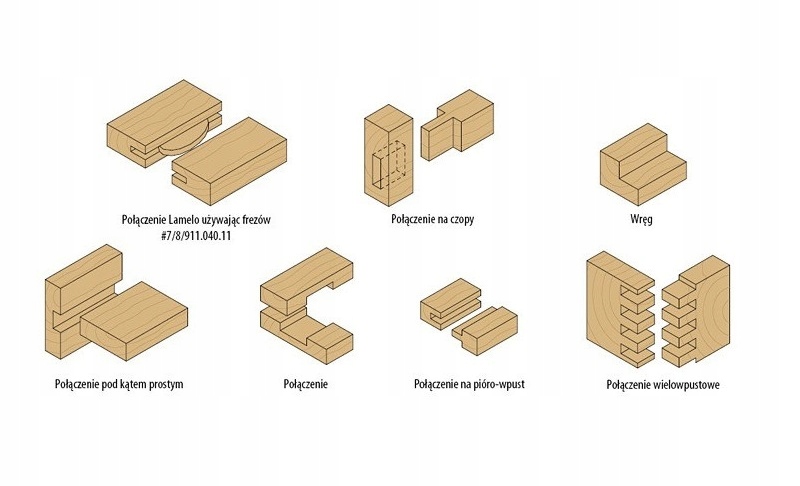 Połączenie Lamelo używając frezów #7/8/911.040.11

Połączenie na czopy

Wręg

Połączenie pod kątem prostym

Połączenie

Połączenie na pióro-wpust

Połączenie wielowpustowe