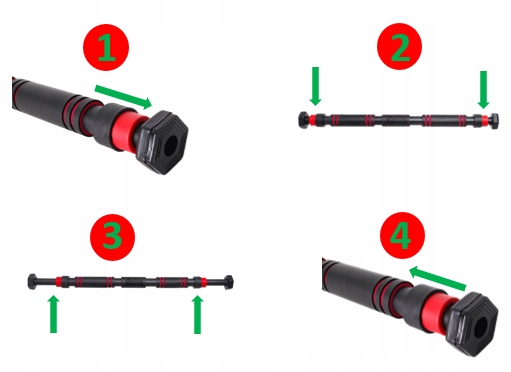 1

2

3

4