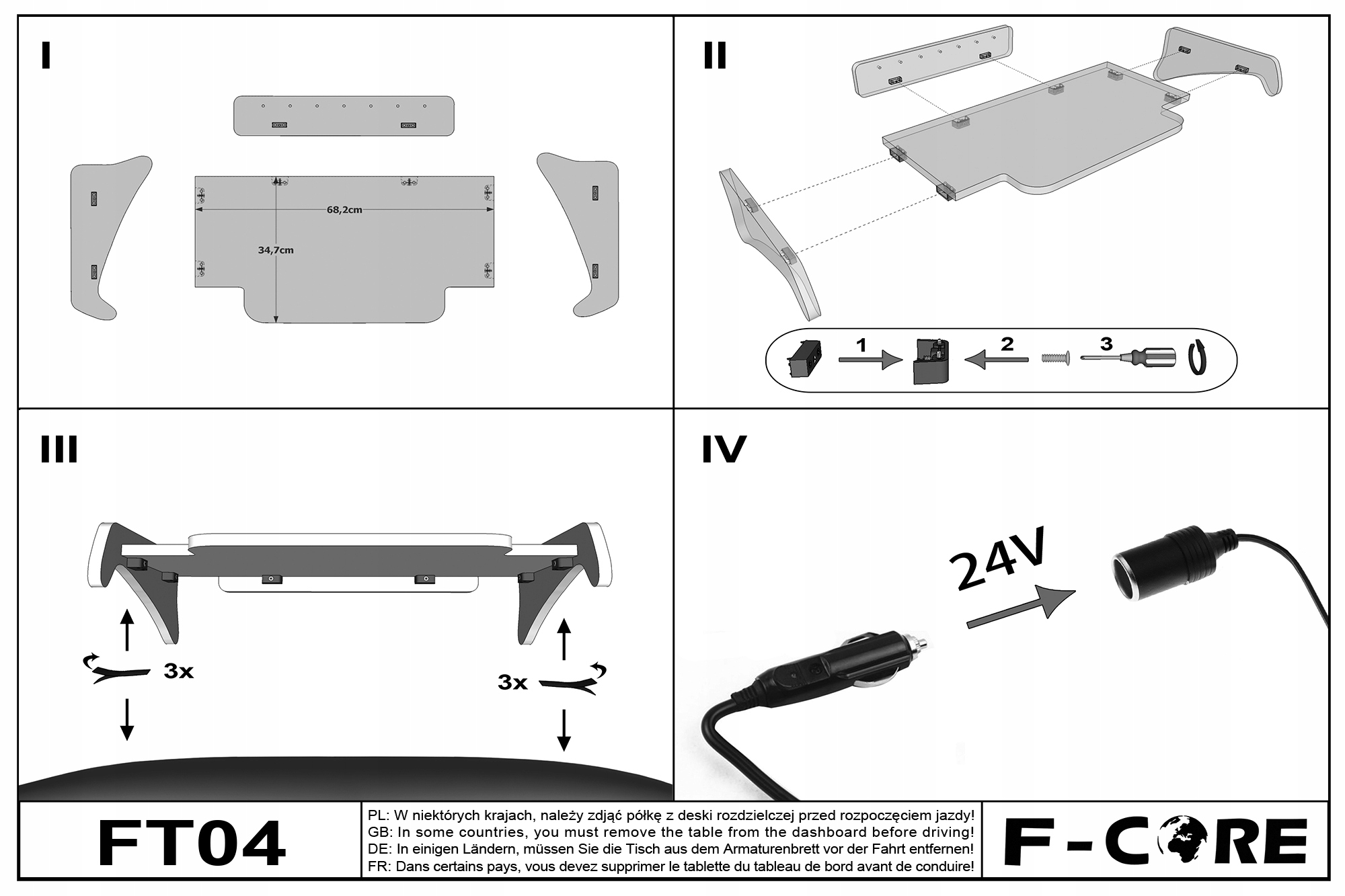 I

68,2cm

34,7cm

II

1

2

3

III

3x

3x

IV

24V

FT04

PL: W niektórych krajach, należy zdjąć półkę z deski rozdzielczej przed rozpoczęciem jazdy!
GB: In some countries, you must remove the table from the dashboard before driving!
DE: In einigen Ländern, müssen Sie die Tisch aus dem Armaturenbrett vor der Fahrt entfernen!
FR: Dans certains pays, vous devez supprimer le tablette du tableau de bord avant de conduire!

F-CORE