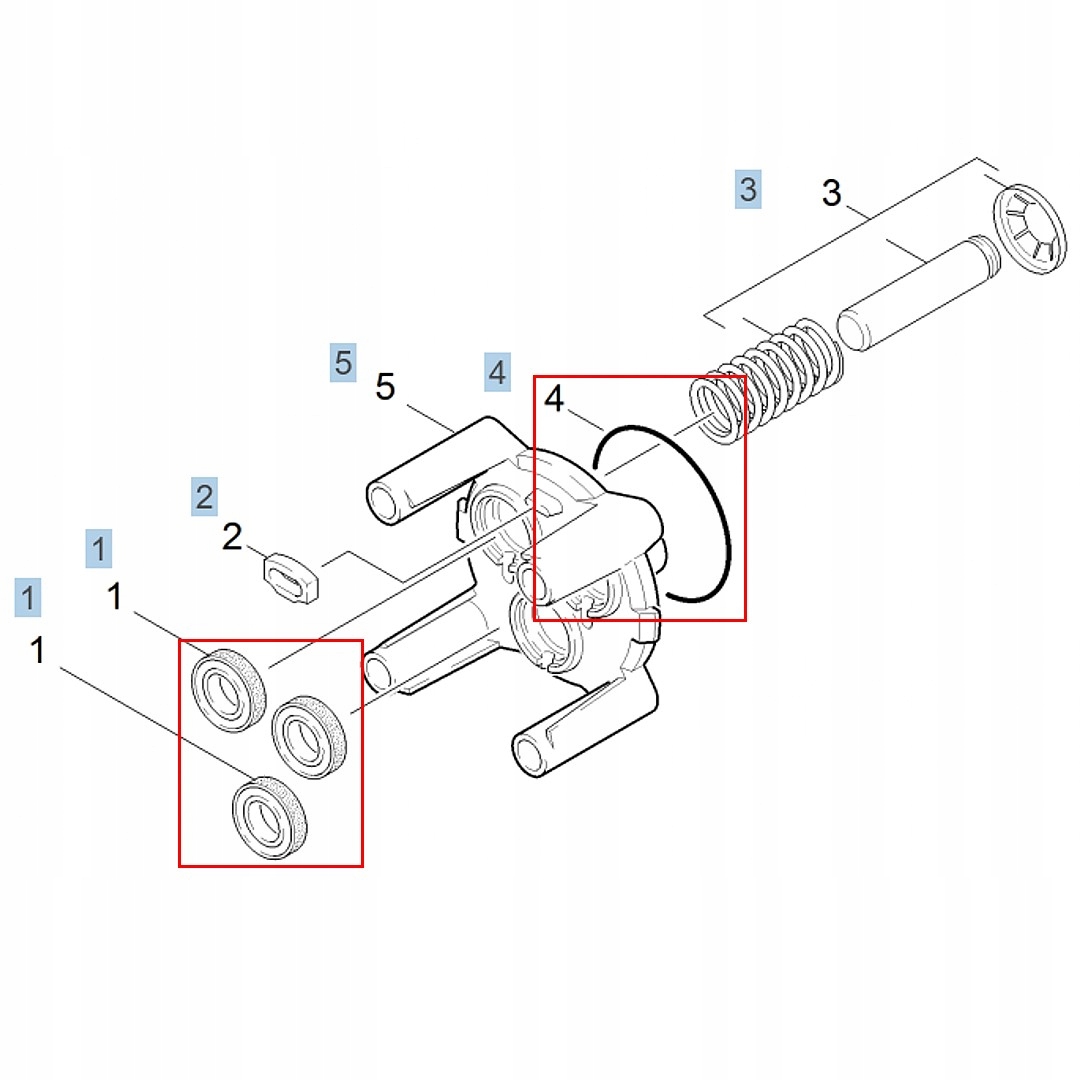 3
3
5
5
4
4
2
2
1
1
1
1