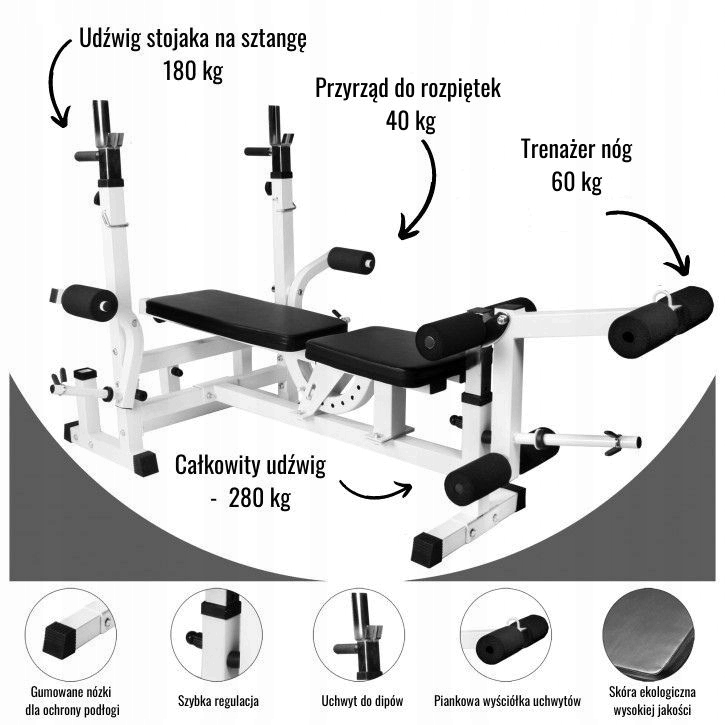 Udźwig stojaka na sztangę
180 kg

Przyrząd do rozpiętek
40 kg

Trenażer nóg
60 kg

Całkowity udźwig
- 280 kg

Gumowane nóżki
dla ochrony podłogi

Szybka regulacja

Uchwyt do dipów

Piankowa wyściółka uchwytów

Skóra ekologiczna
wysokiej jakości