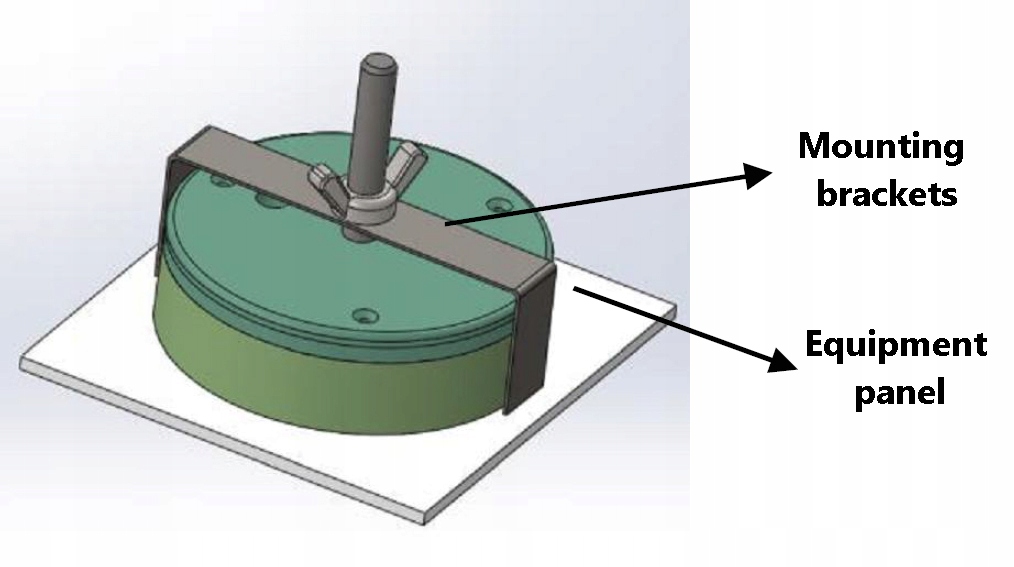 Mounting brackets

Equipment panel