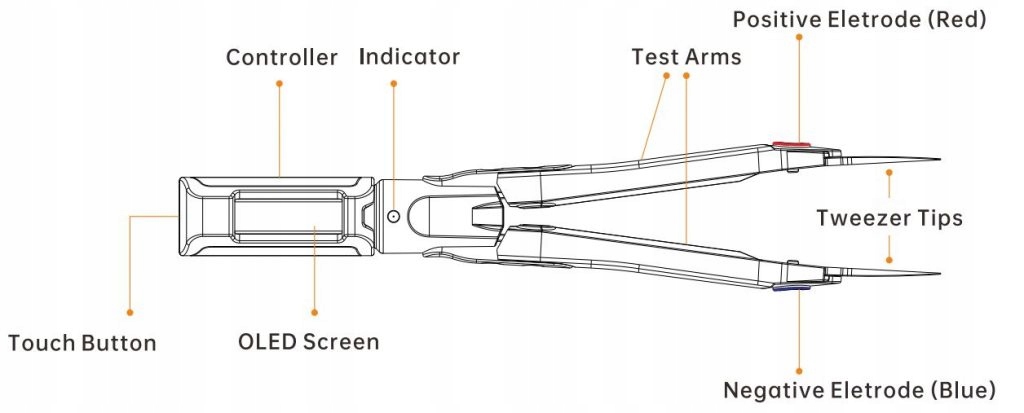 Positive Eletrode (Red)

Controller

Indicator

Test Arms

Tweezer Tips

Touch Button

OLED Screen

Negative Eletrode (Blue)