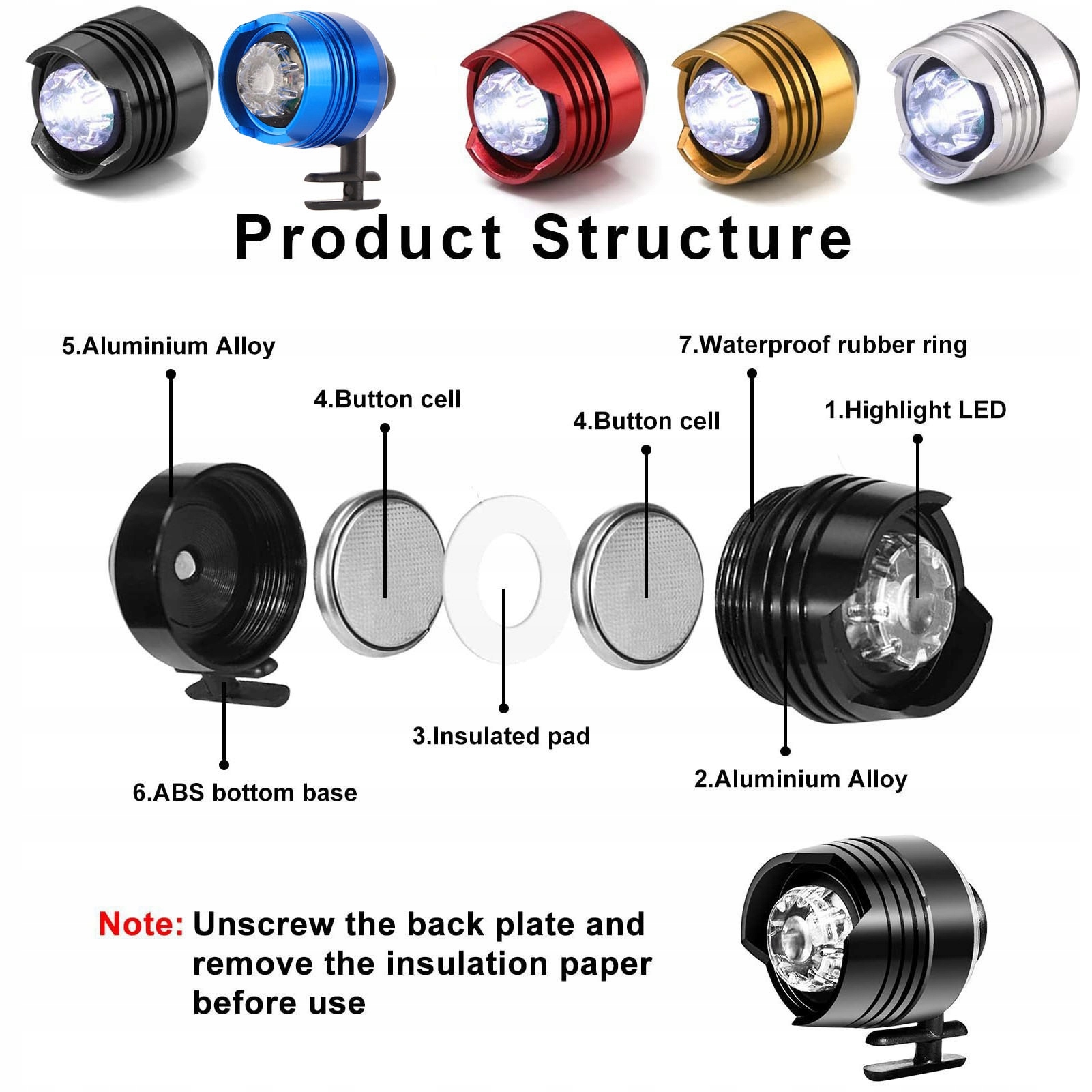 Product Structure

5.Aluminium Alloy

4.Button cell

4.Button cell

7.Waterproof rubber ring

1.Highlight LED

3.Insulated pad

6.ABS bottom base

2.Aluminium Alloy

Note: Unscrew the back plate and remove the insulation paper before use