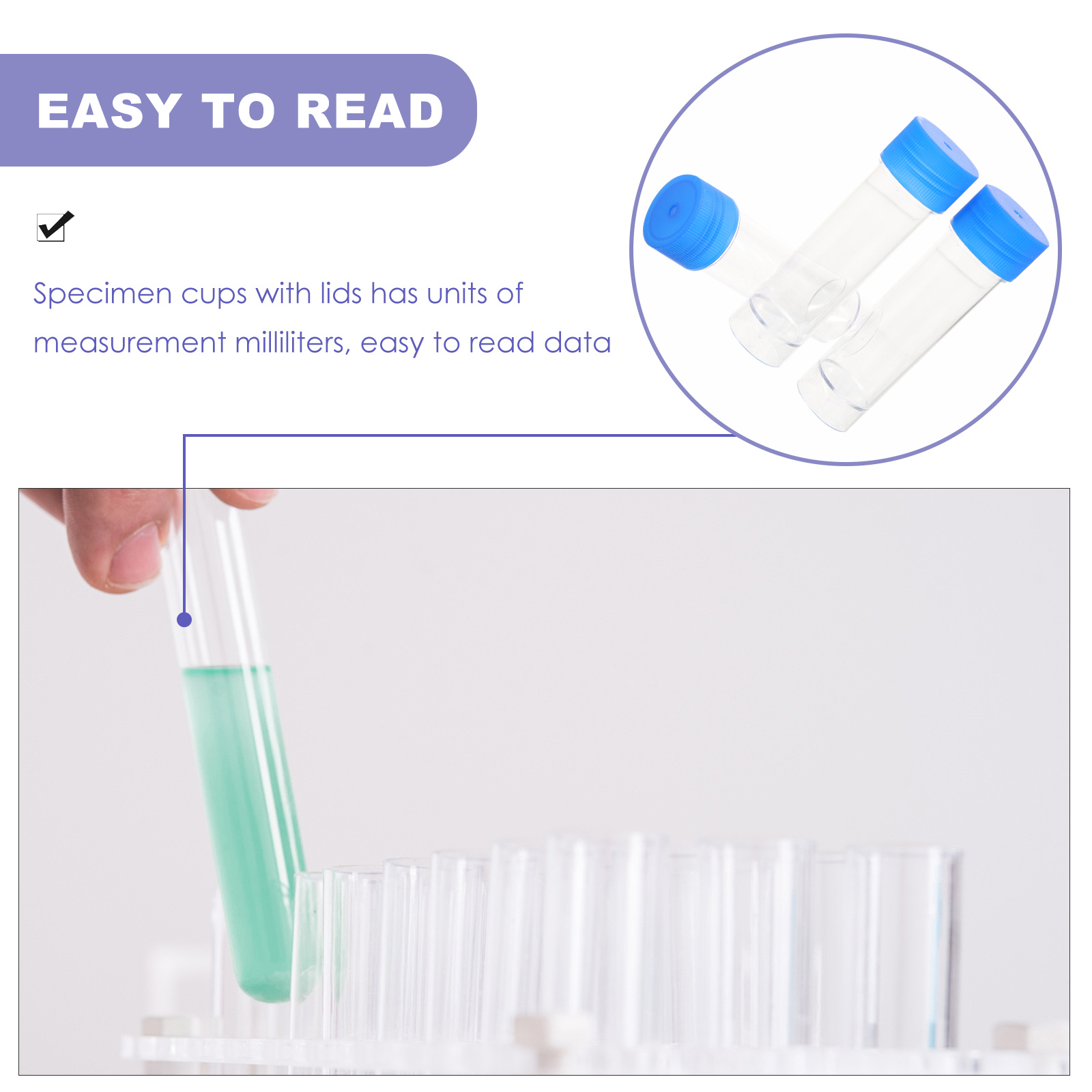 EASY TO READ

Specimen cups with lids has units of measurement milliliters, easy to read data