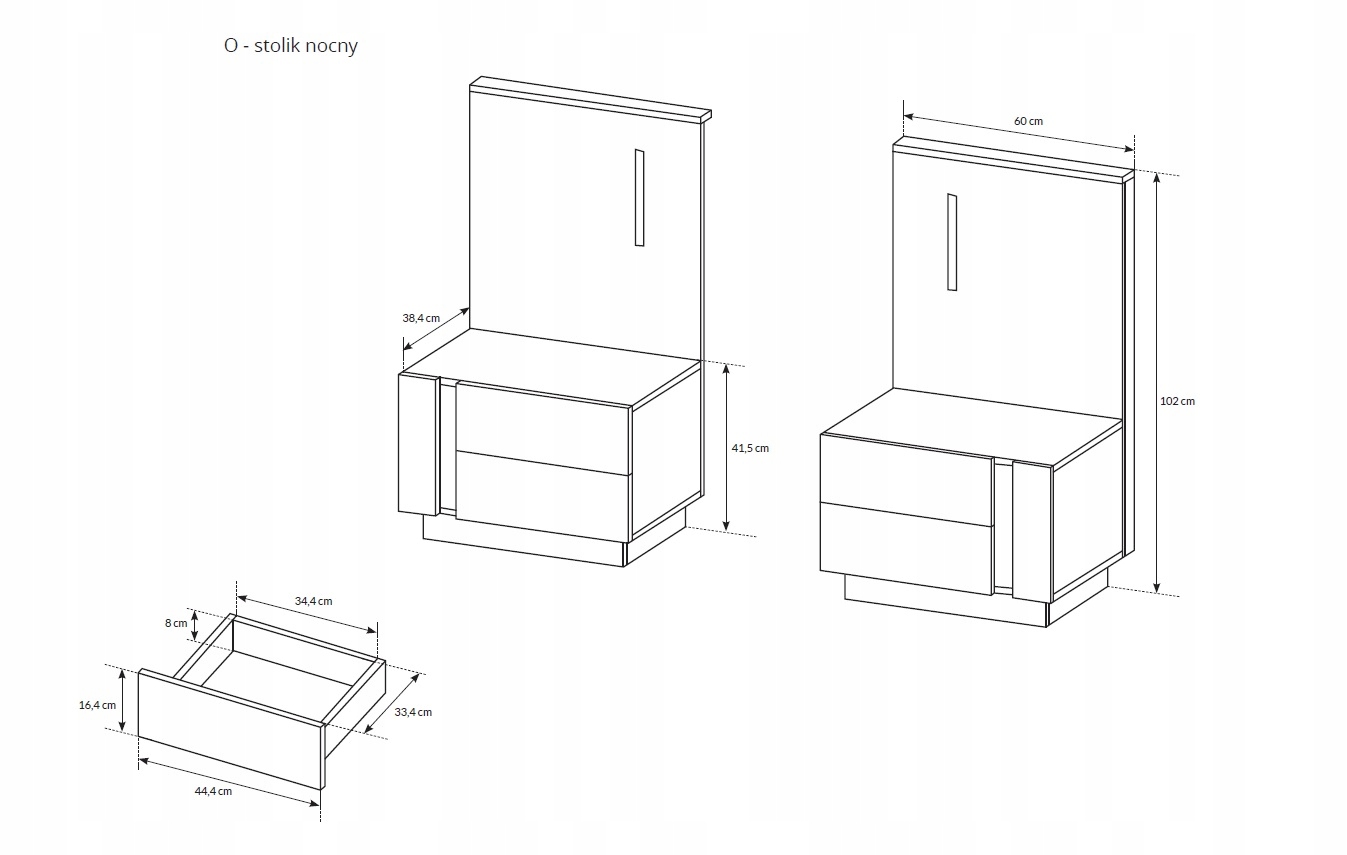 O - stolik nocny

38,4 cm

41,5 cm

60 cm

102 cm

34,4 cm

8 cm

16,4 cm

33,4 cm

44,4 cm