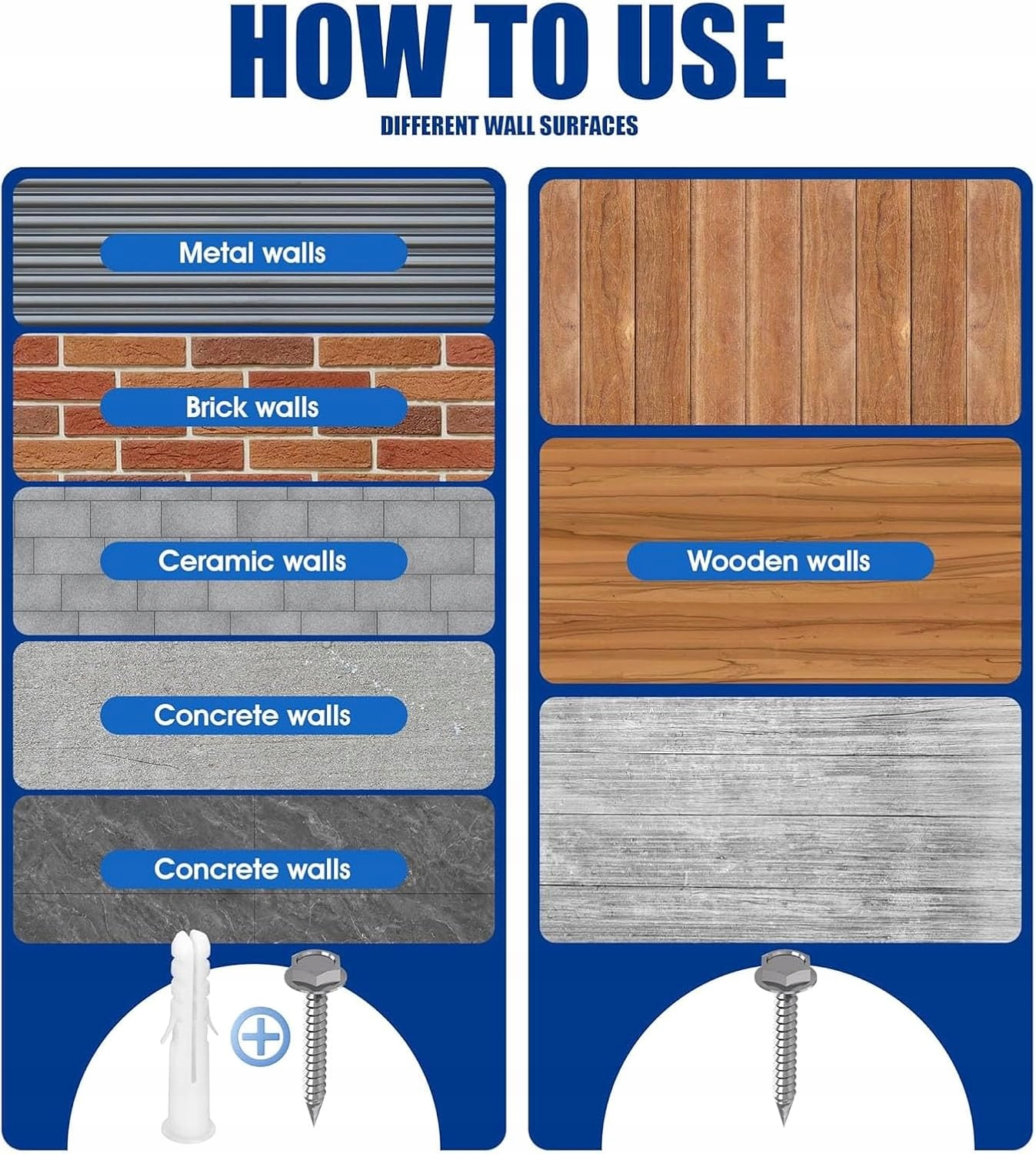 HOW TO USE

DIFFERENT WALL SURFACES

Metal walls

Brick walls

Ceramic walls

Concrete walls

Concrete walls

Wooden walls