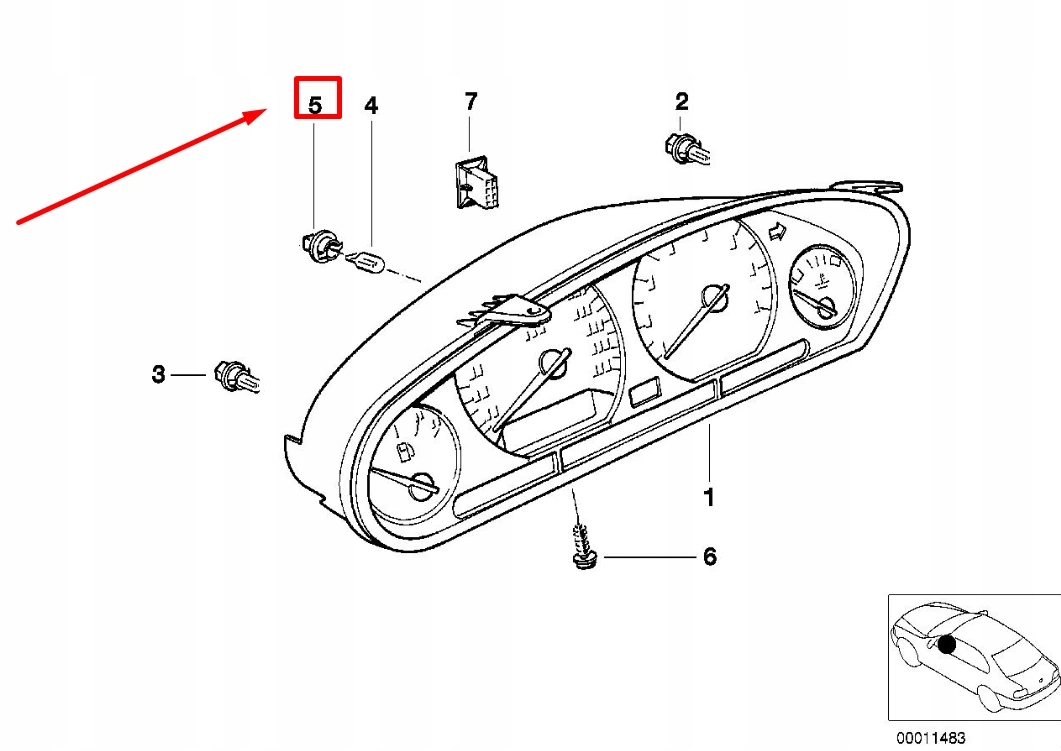 5
4
7
2
3
1
6
00011483