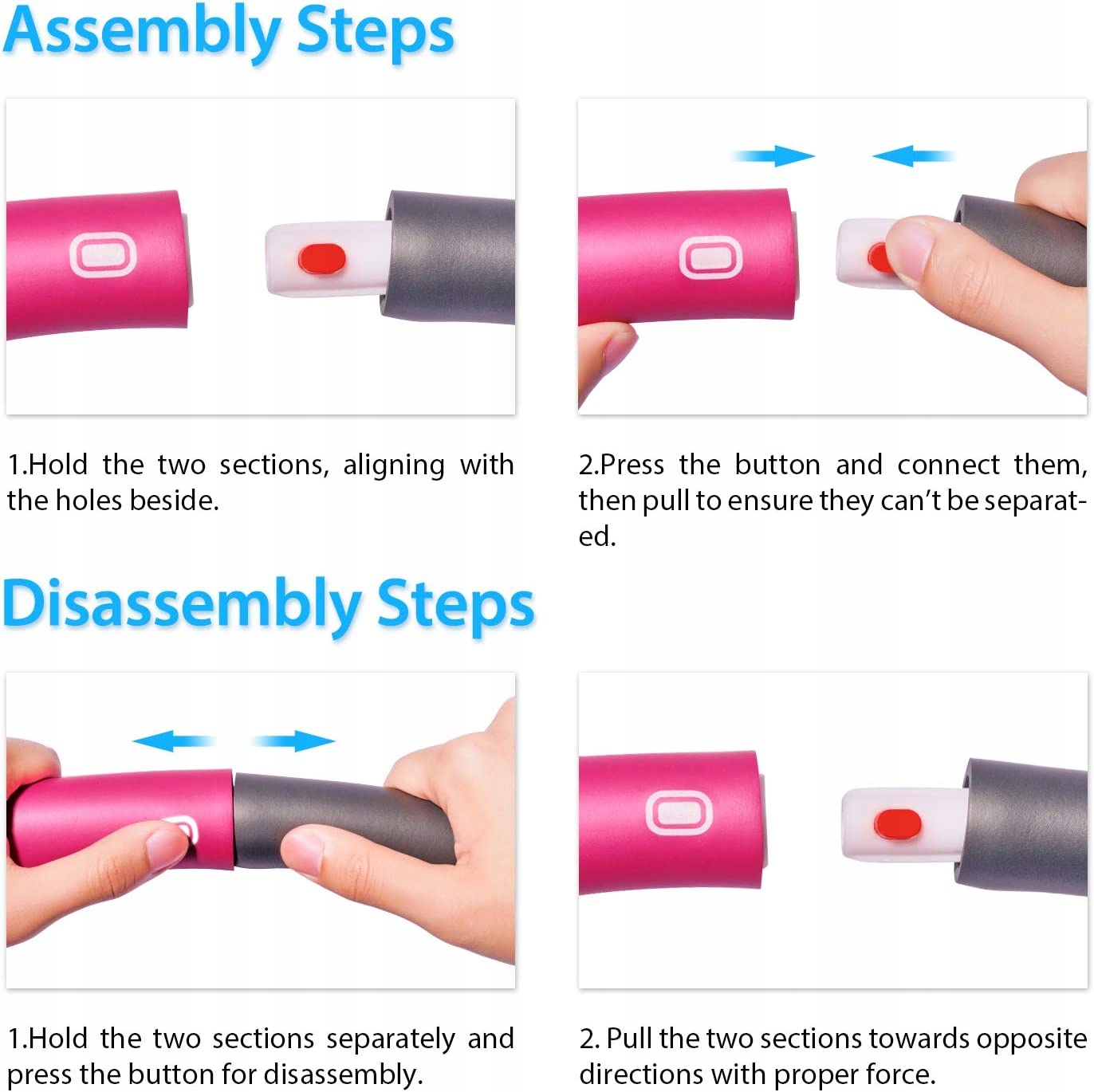 Assembly Steps

1.Hold the two sections, aligning with the holes beside.

2.Press the button and connect them, then pull to ensure they can't be separated.

Disassembly Steps

1.Hold the two sections separately and press the button for disassembly.

2. Pull the two sections towards opposite directions with proper force.