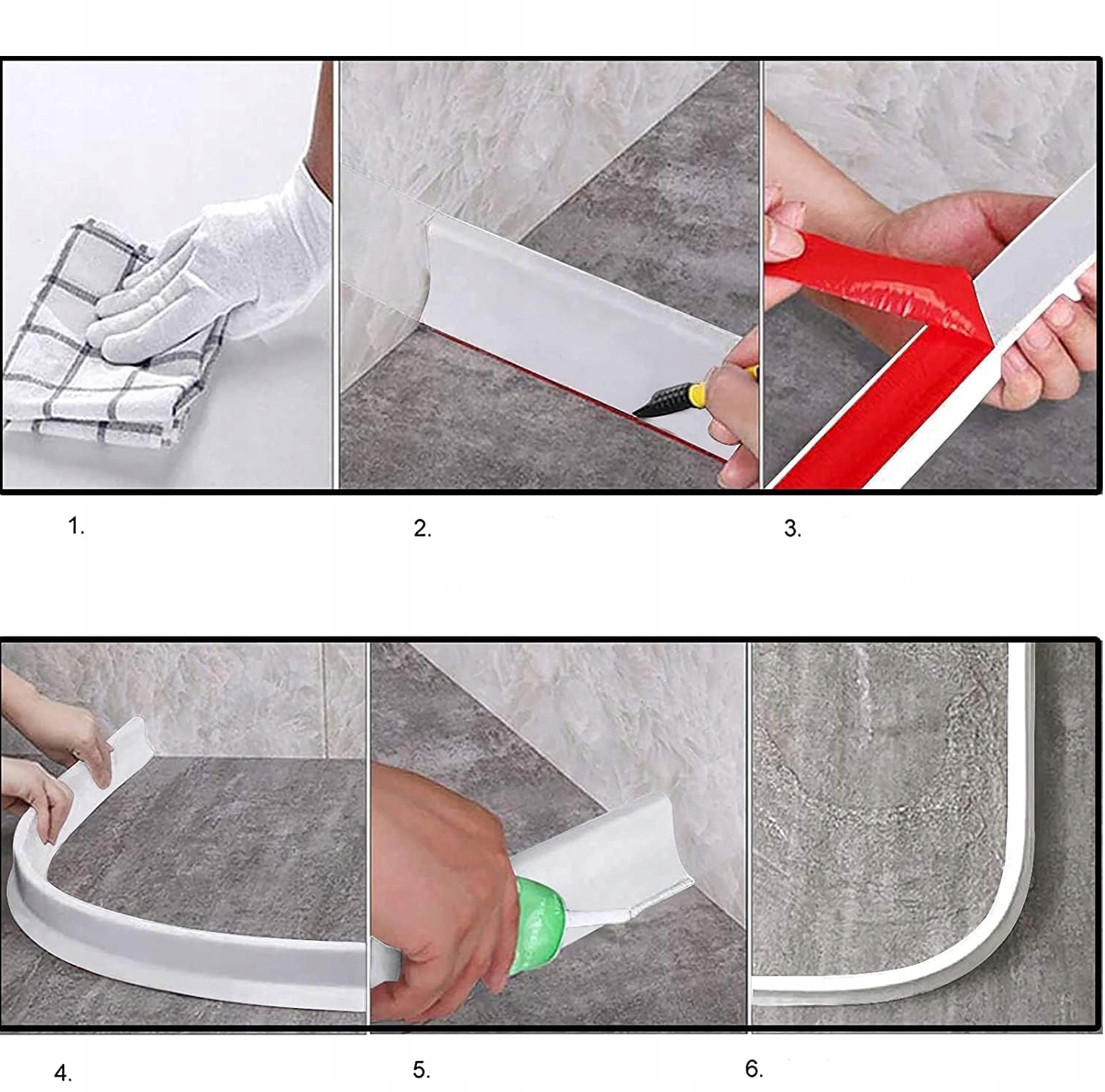 1.

2.

3.

4.

5.

6.