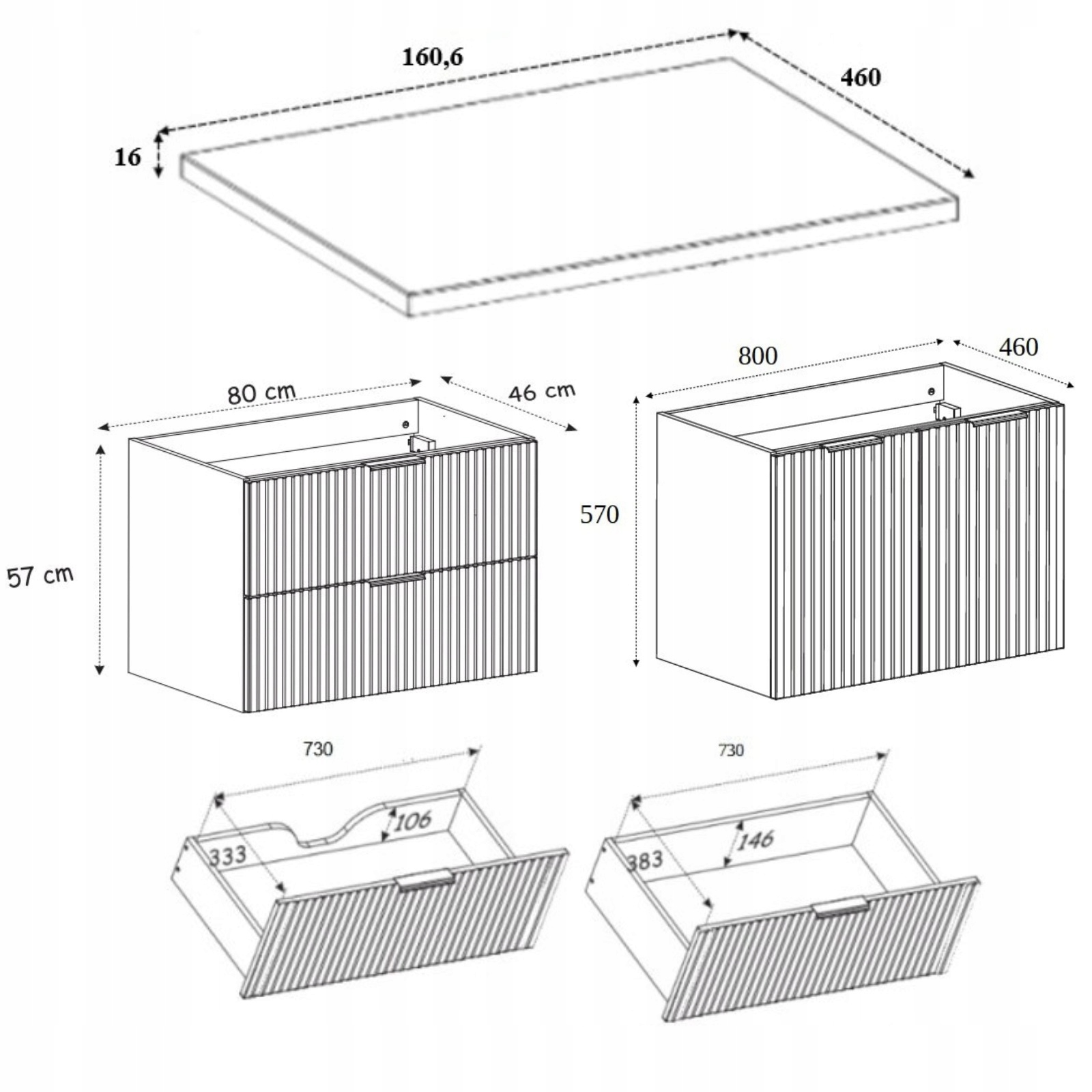 160,6
460
16

80 cm
46 cm
57 cm

800
460
570

730
106
333

730
146
383