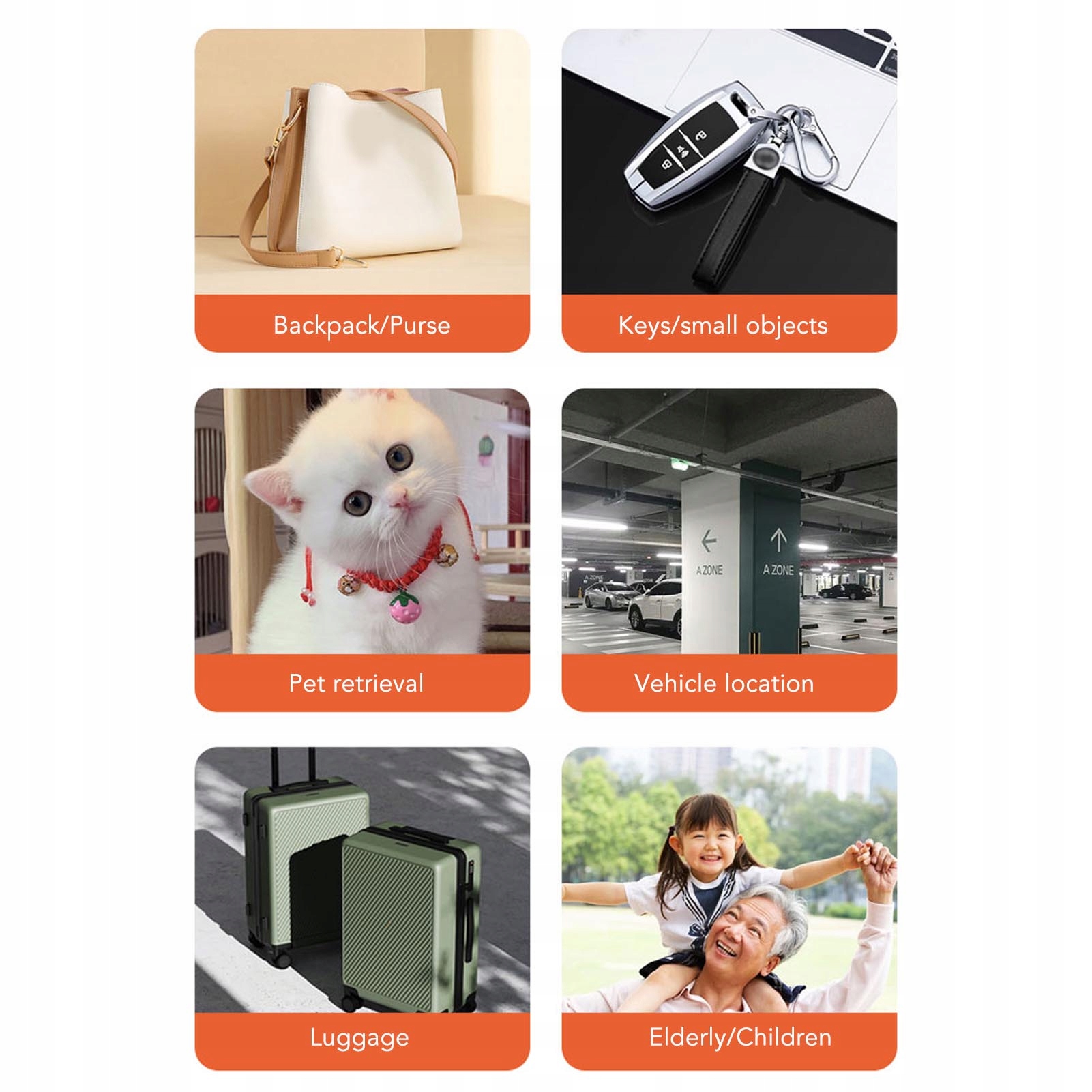 Backpack/Purse

Keys/small objects

Pet retrieval

A ZONE

A ZONE

Vehicle location

Luggage

Elderly/Children