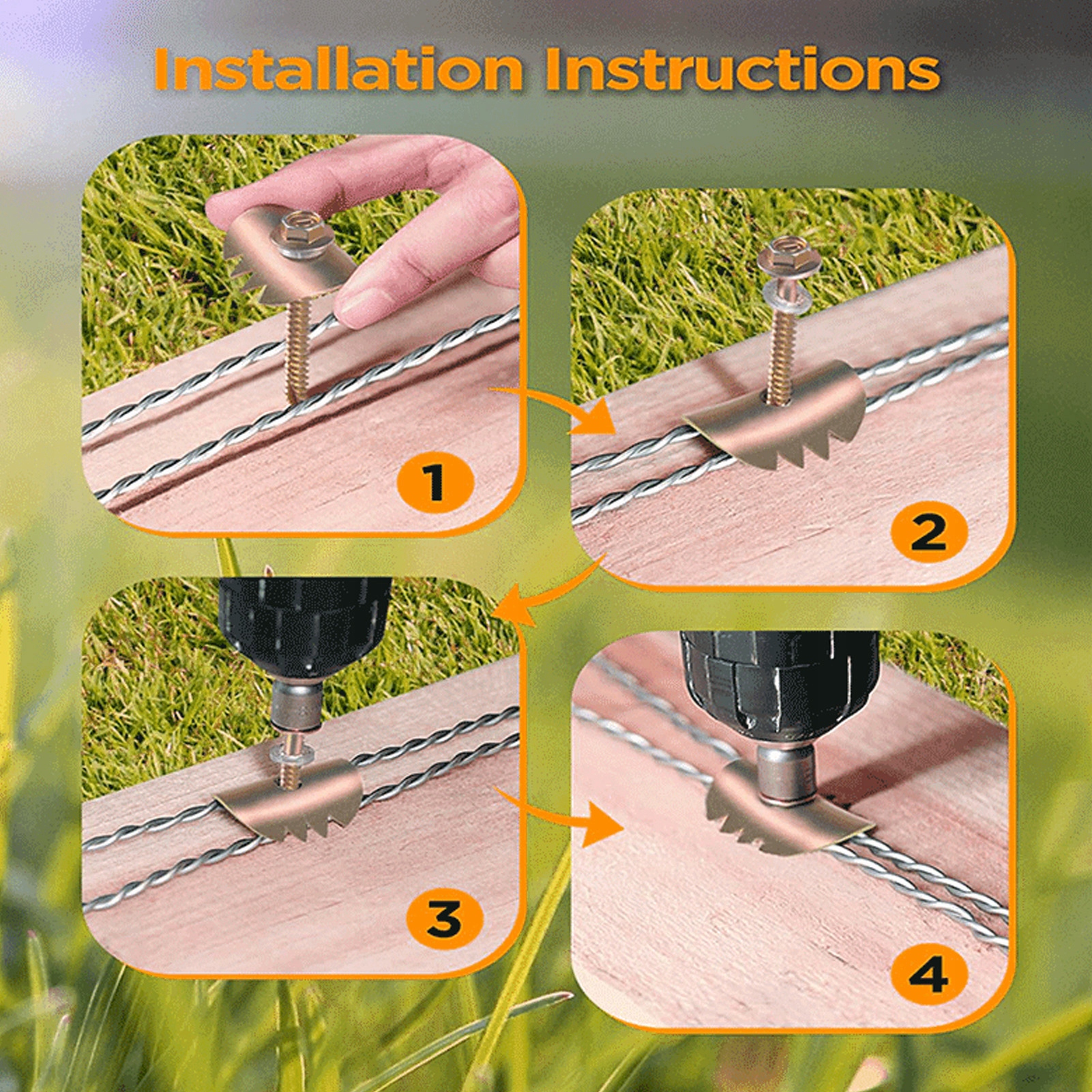 Installation Instructions

1

2

3

4