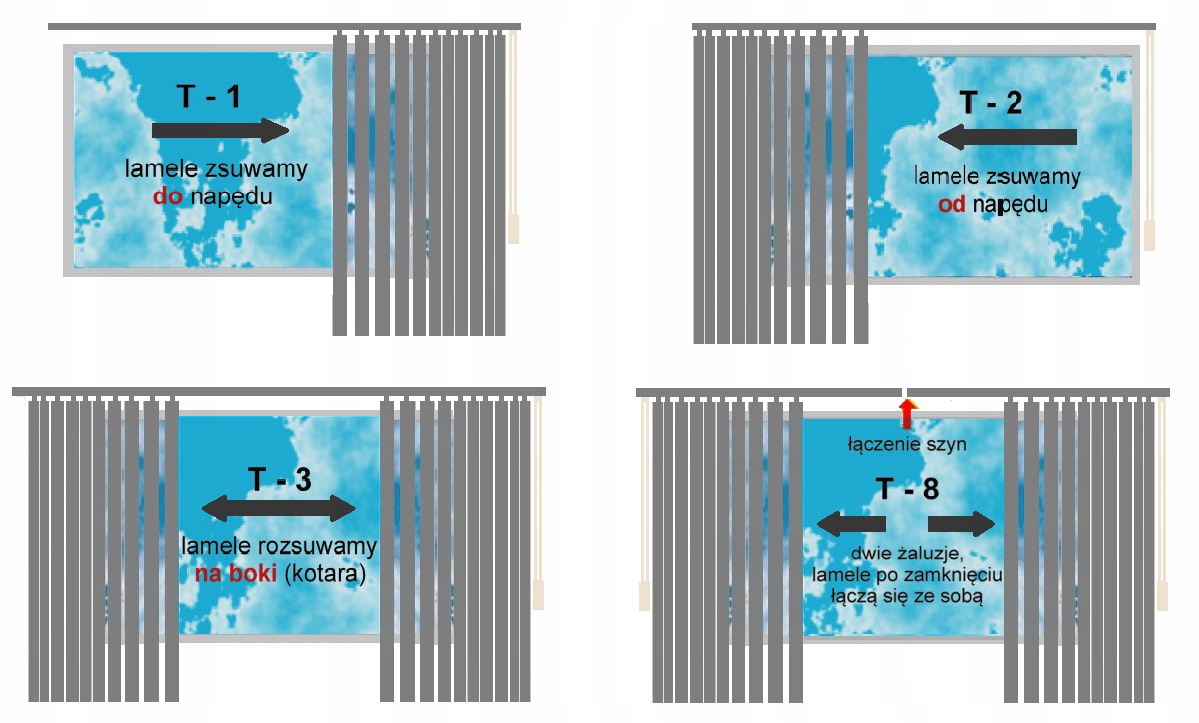 T - 1

lamele zsuwamy do napędu

T - 2

lamele zsuwamy od napędu

T - 3

lamele rozsuwamy na boki (kotara)

łączenie szyn

T - 8

dwie żaluzje, lamele po zamknięciu łączą się ze sobą