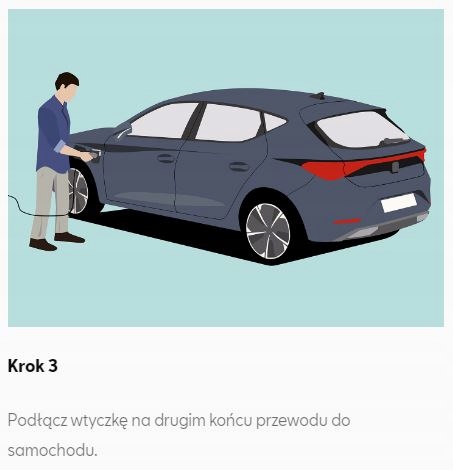 Krok 3

Podłącz wtyczkę na drugim końcu przewodu do samochodu.