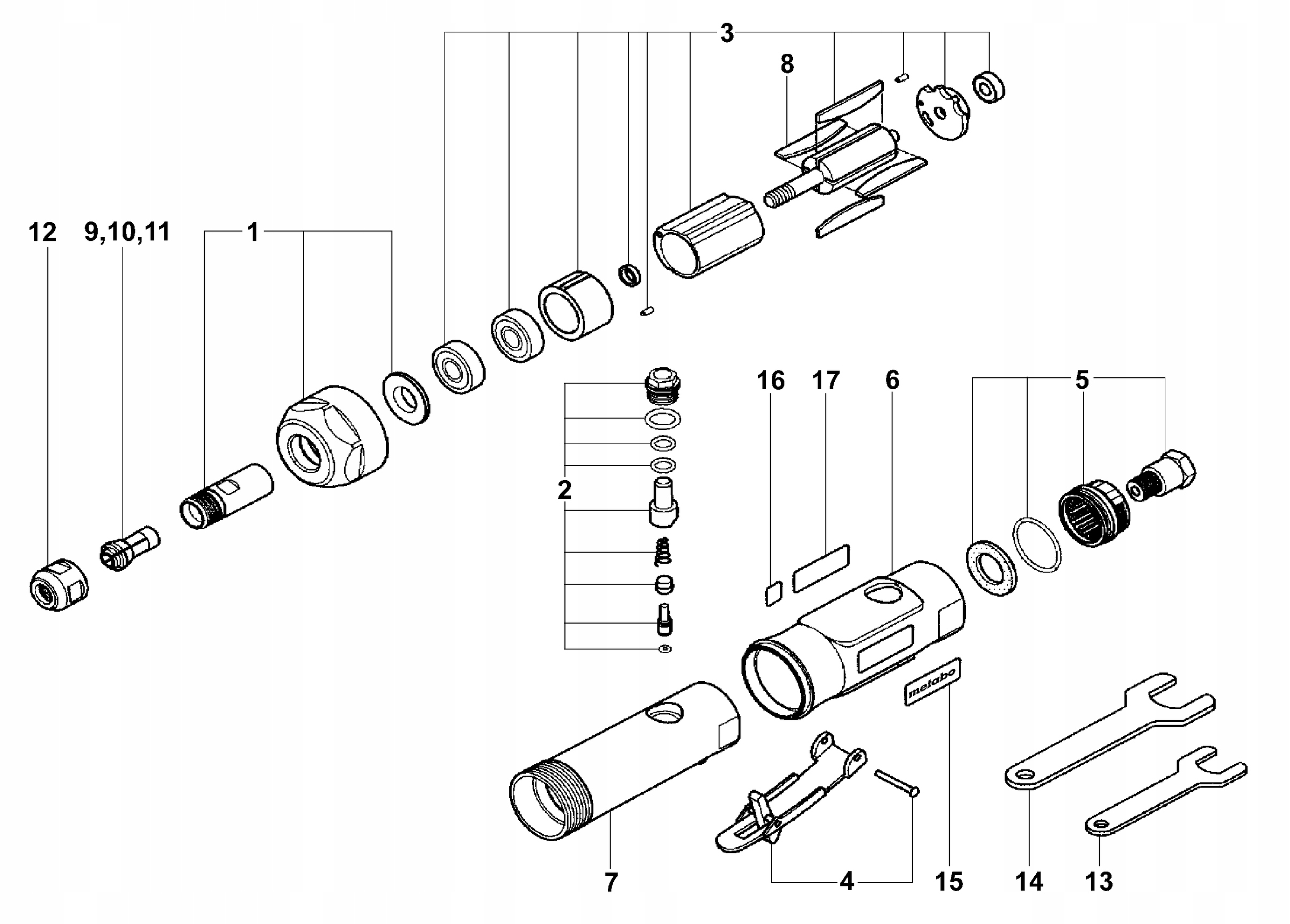 3
8
12 9,10,11 1
16 17 6 5
2
metabo
7 4 15 14 13