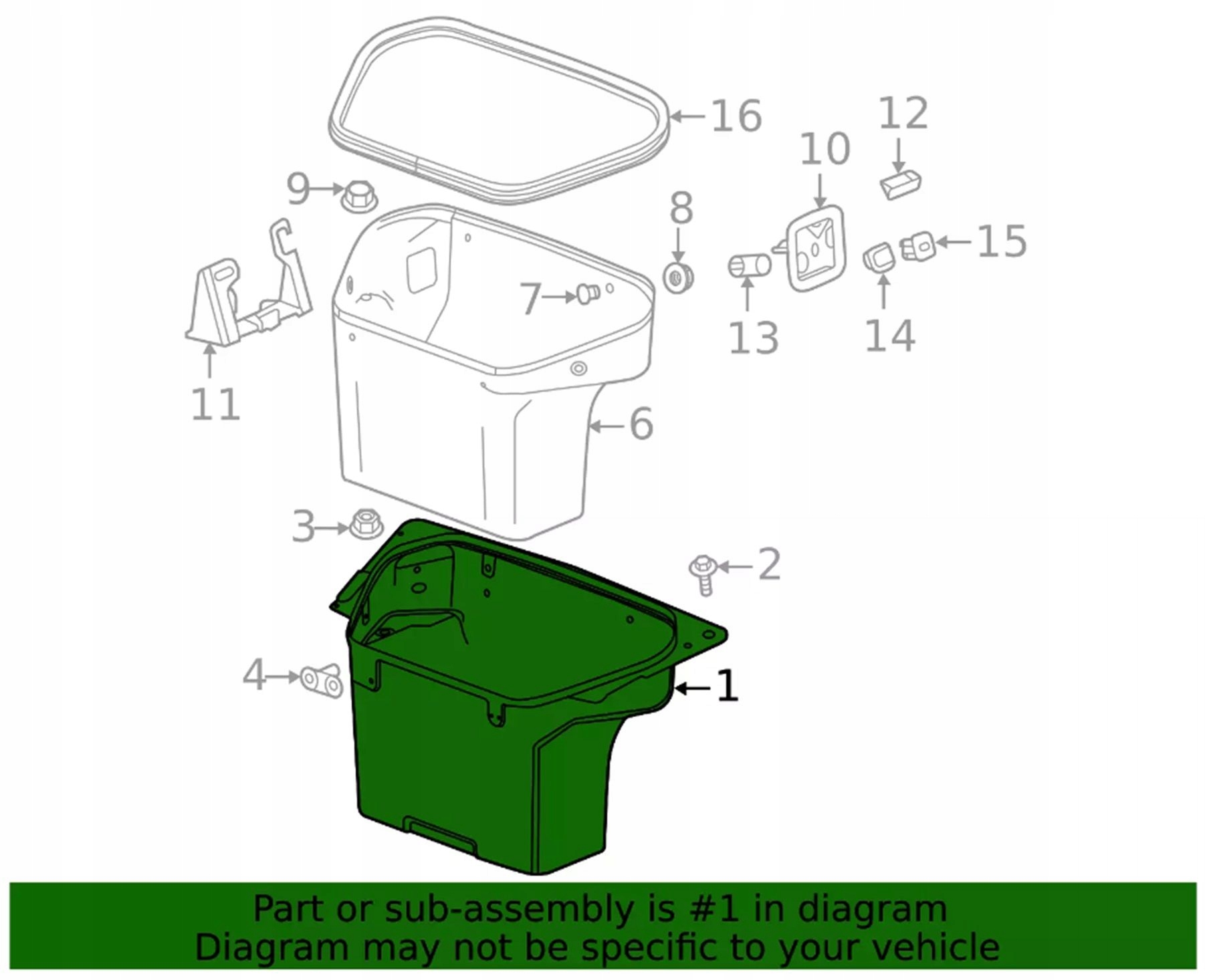 16
12
10
9
8
15
7
13
14
11
6
3
2
4
1

Part or sub-assembly is #1 in diagram
Diagram may not be specific to your vehicle