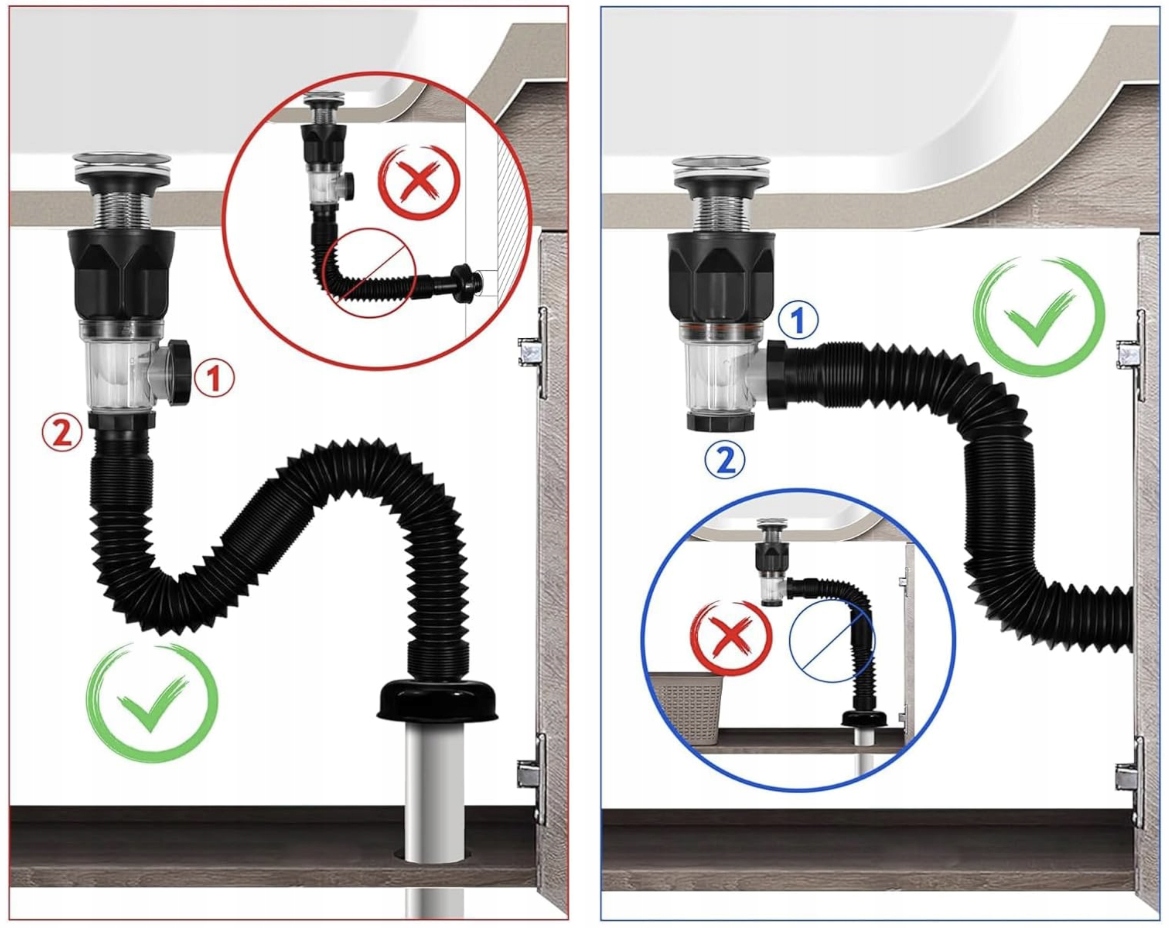 1
2
1
2