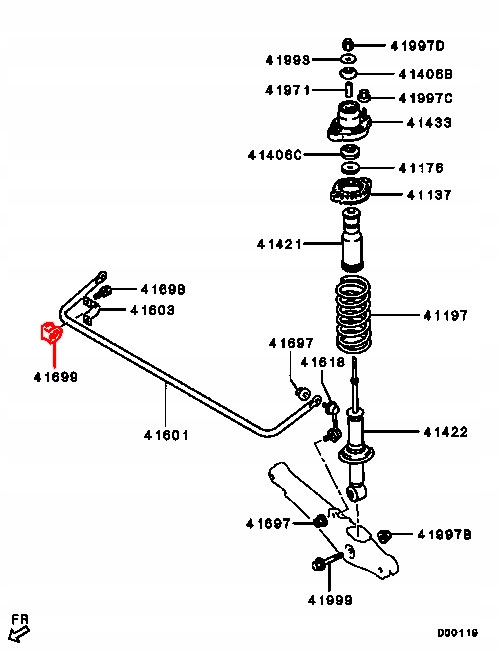 41997D
41993
41406B
41971
41997C
41433
41406C
41176
41137
41421
41699
41603
41197
41699
41697
41618
41601
41422
41697
41997B
41999
FR
D00119