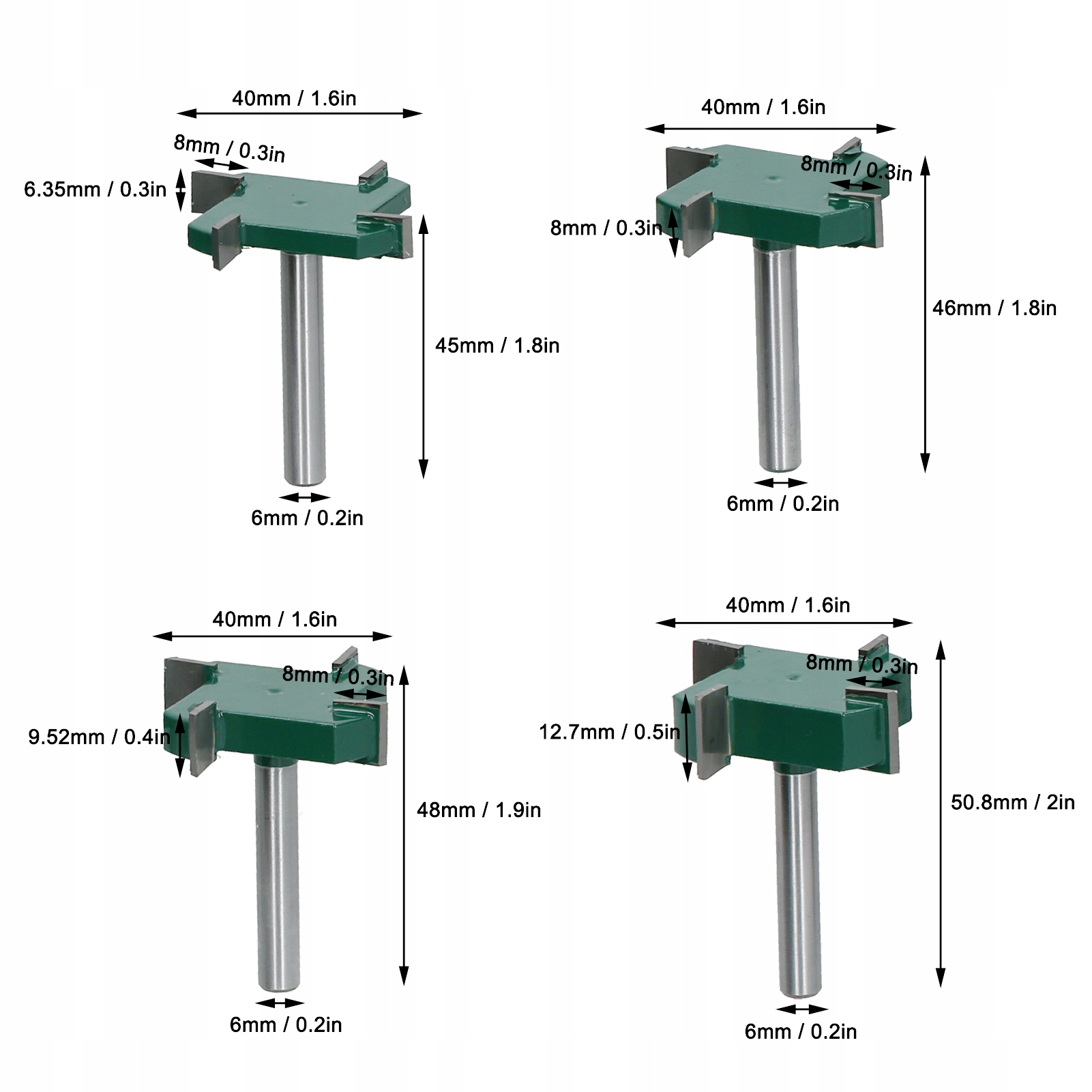 40mm / 1.6in
8mm / 0.3in
6.35mm / 0.3in
45mm / 1.8in
6mm / 0.2in

40mm / 1.6in
8mm / 0.3in
8mm / 0.3in
46mm / 1.8in
6mm / 0.2in

40mm / 1.6in
8mm / 0.3in
9.52mm / 0.4in
48mm / 1.9in
6mm / 0.2in

40mm / 1.6in
8mm / 0.3in
12.7mm / 0.5in
50.8mm / 2in
6mm / 0.2in