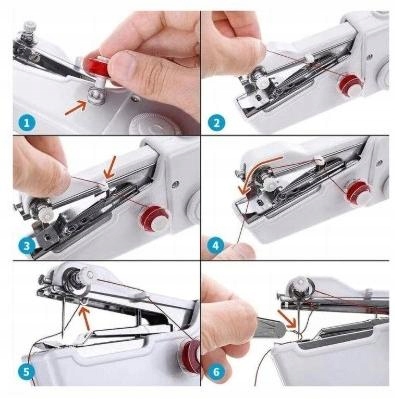 1
2
3
4
5
6