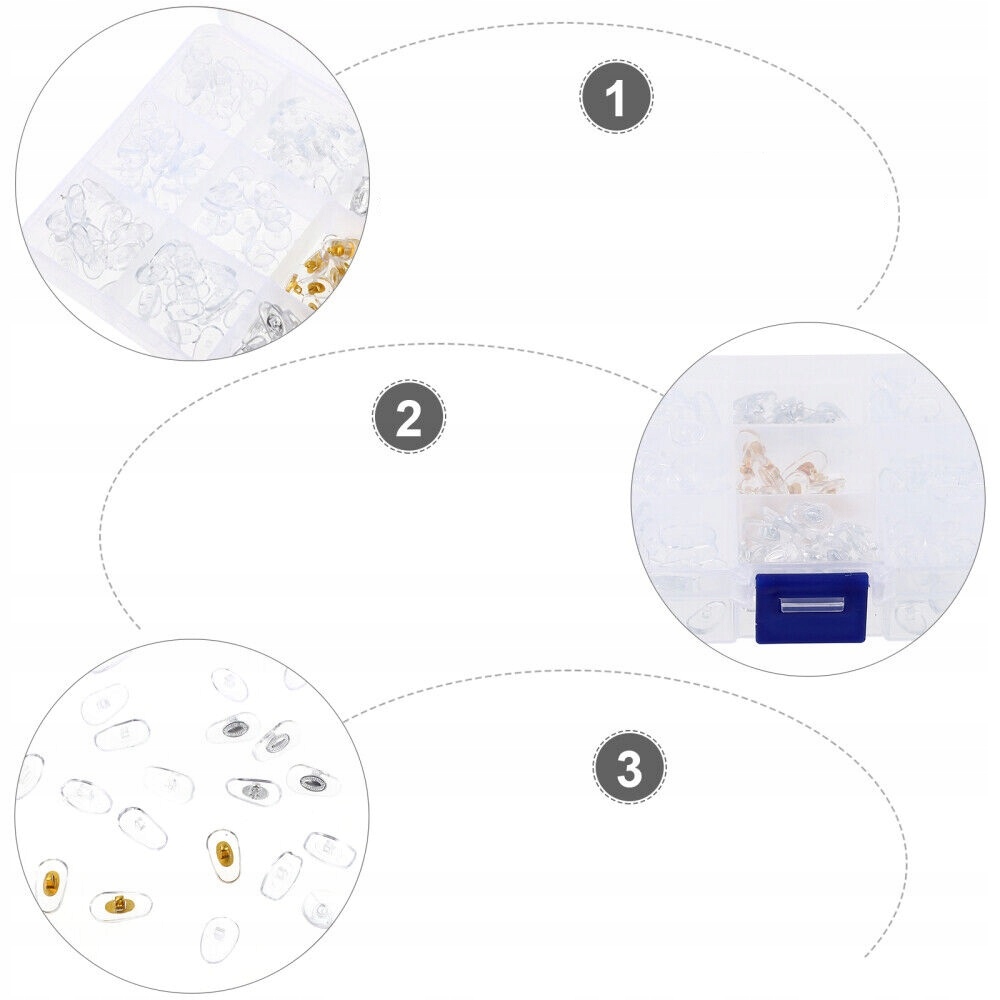 1

2

3