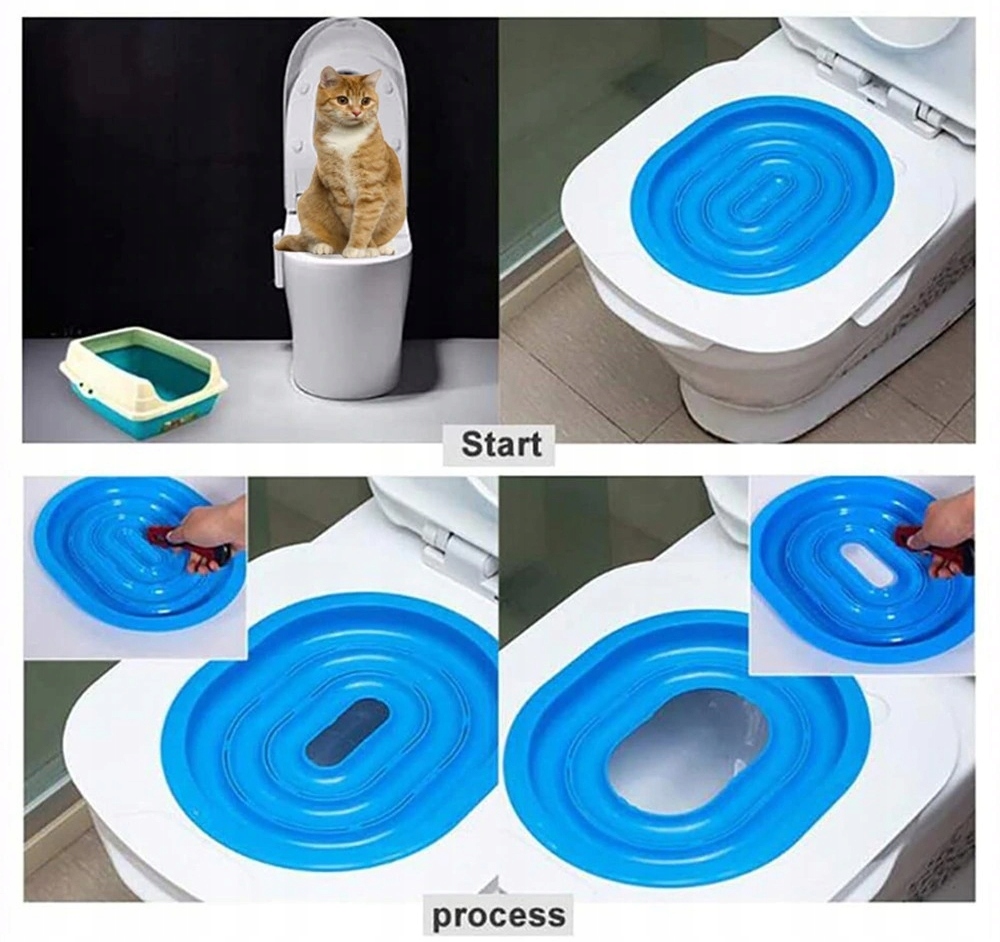 Start

process