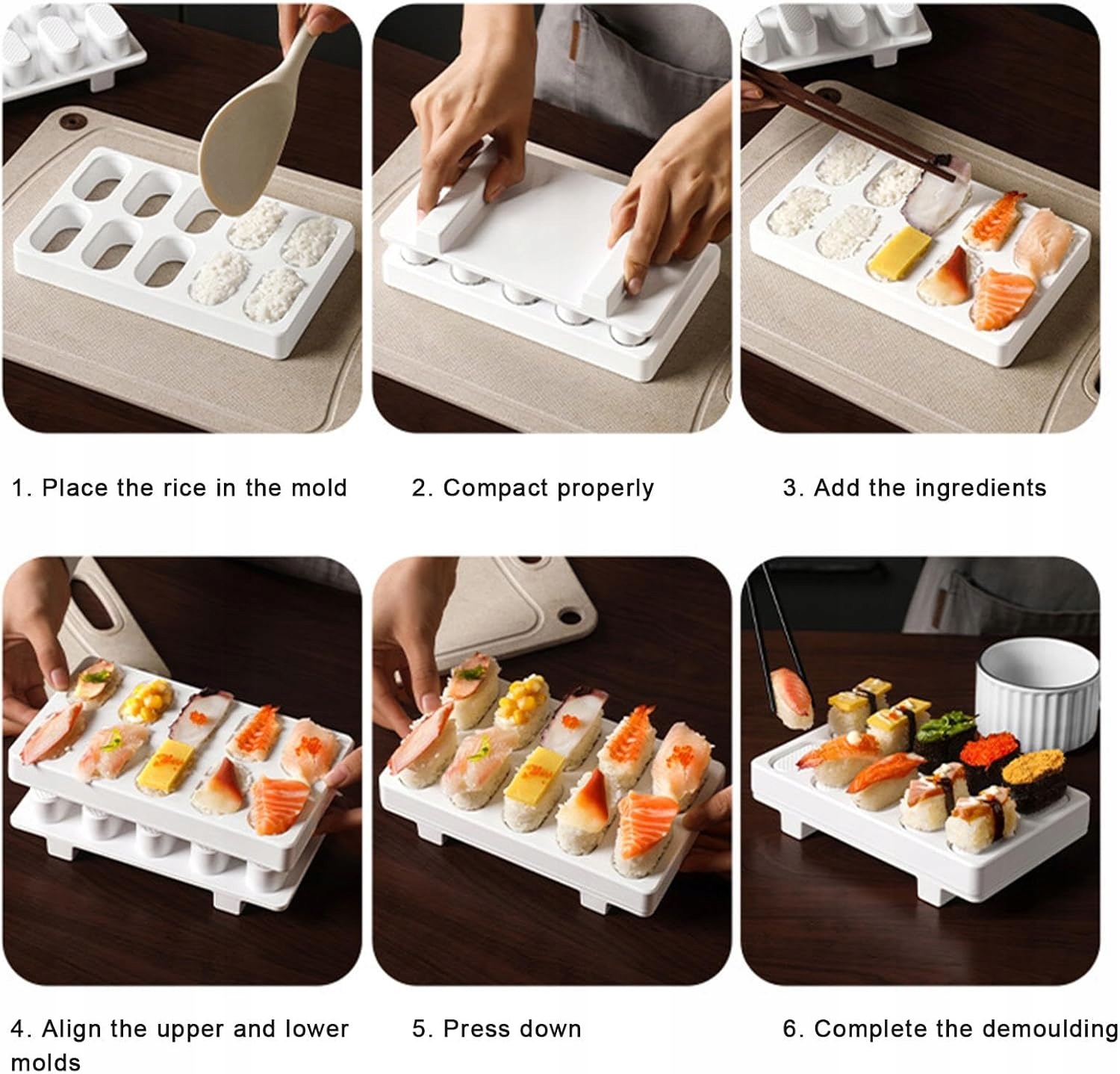 1. Place the rice in the mold

2. Compact properly

3. Add the ingredients

4. Align the upper and lower molds

5. Press down

6. Complete the demoulding