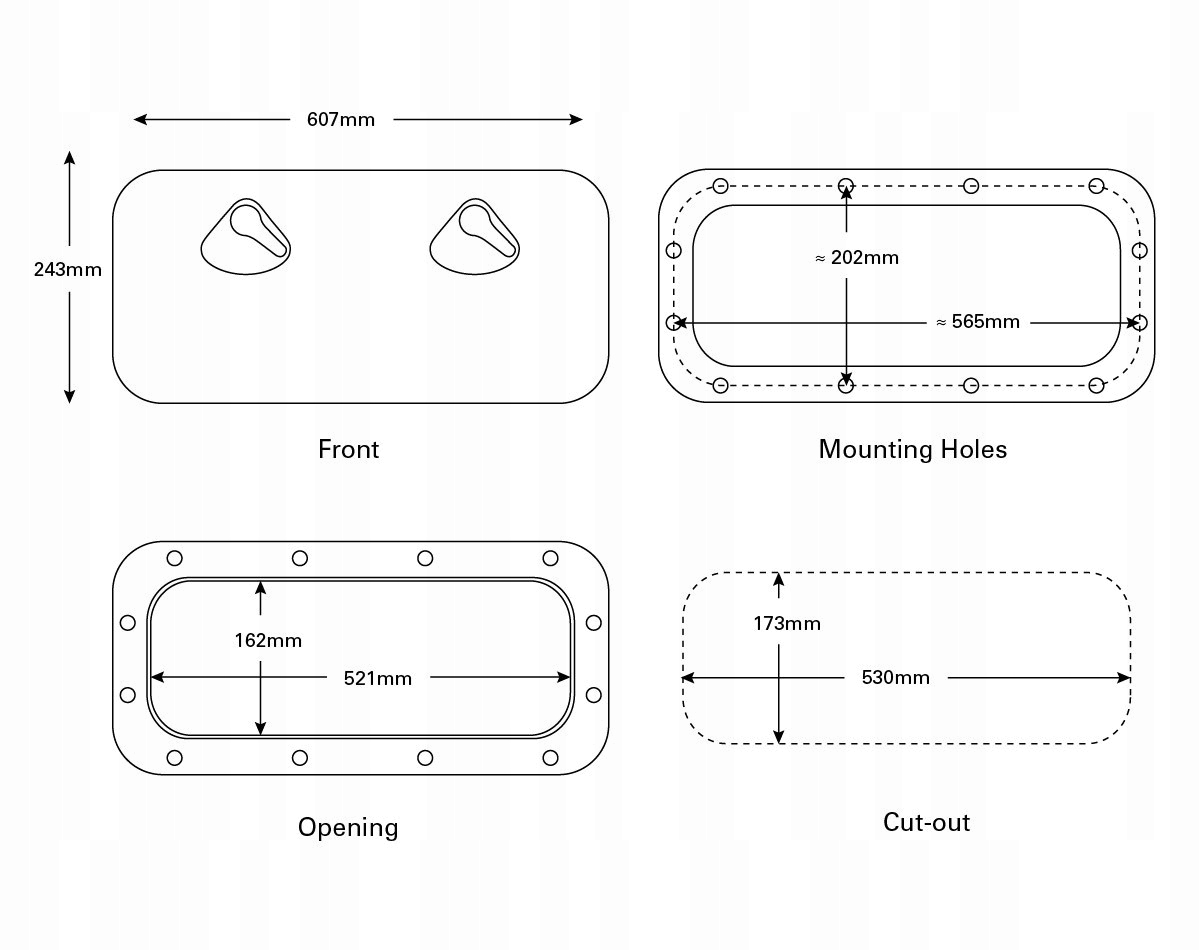 607mm

243mm

Front

≈ 202mm

≈ 565mm

Mounting Holes

162mm

521mm

Opening

173mm

530mm

Cut-out