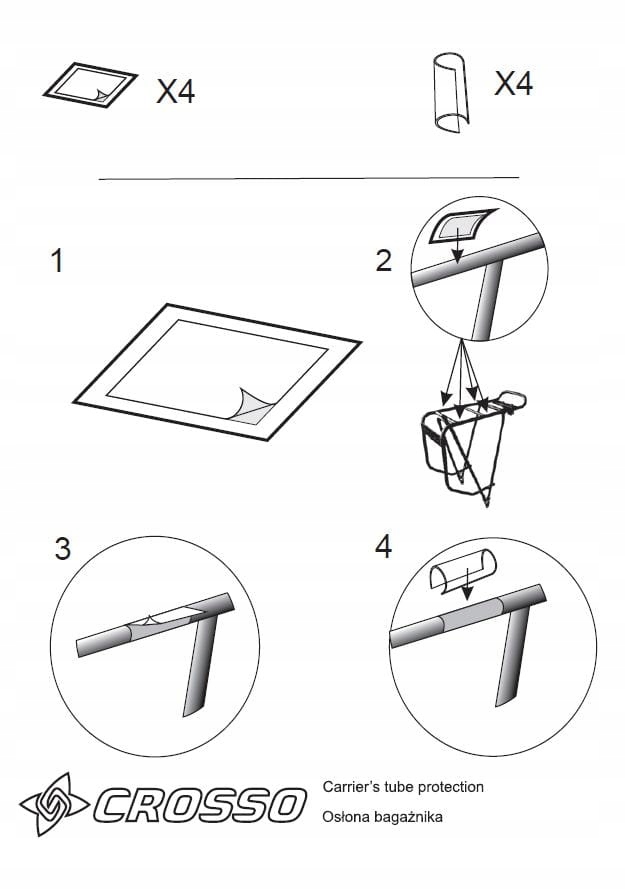 X4

X4

1

2

3

4

CROSSO

Carrier's tube protection

Osłona bagażnika