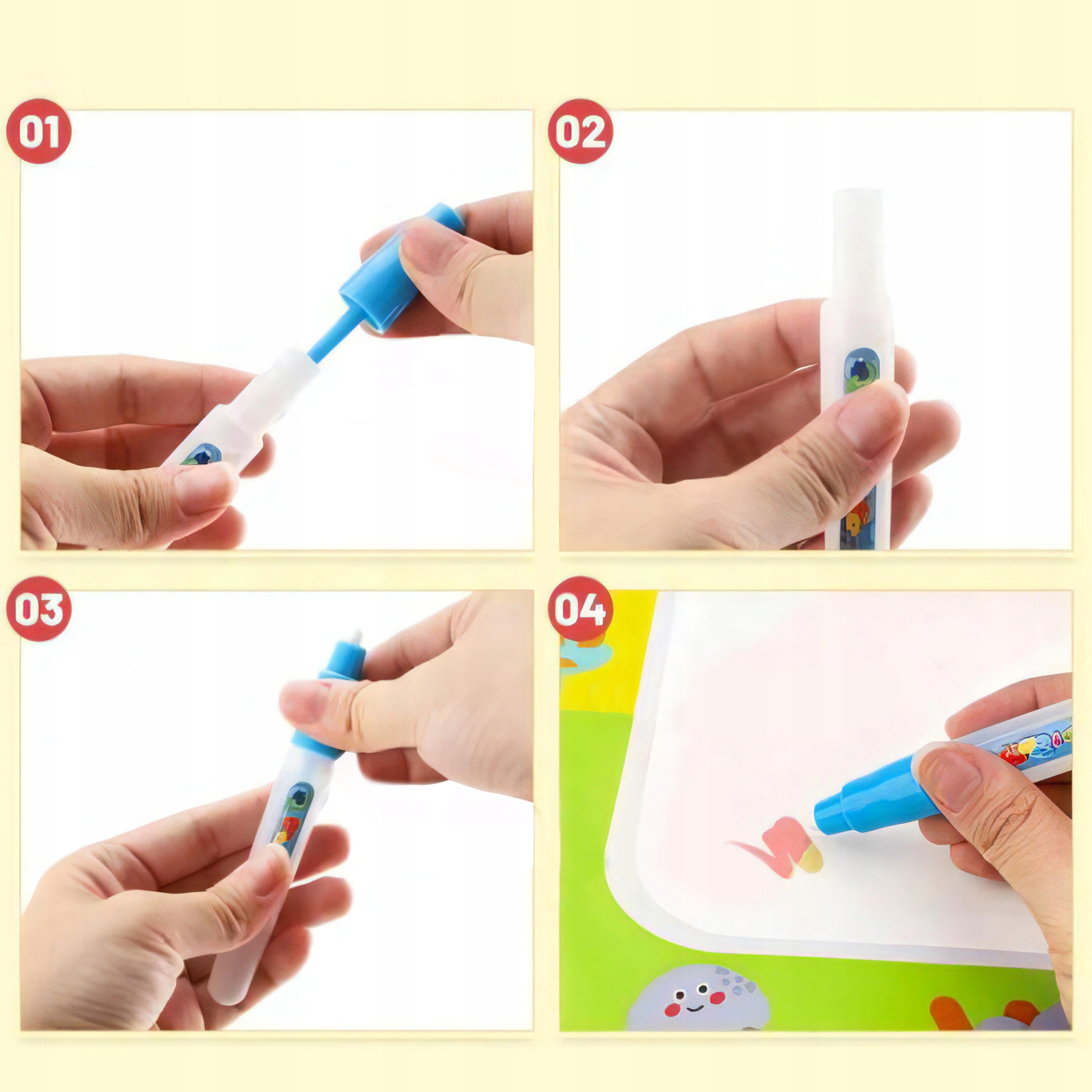 01

02

03

04