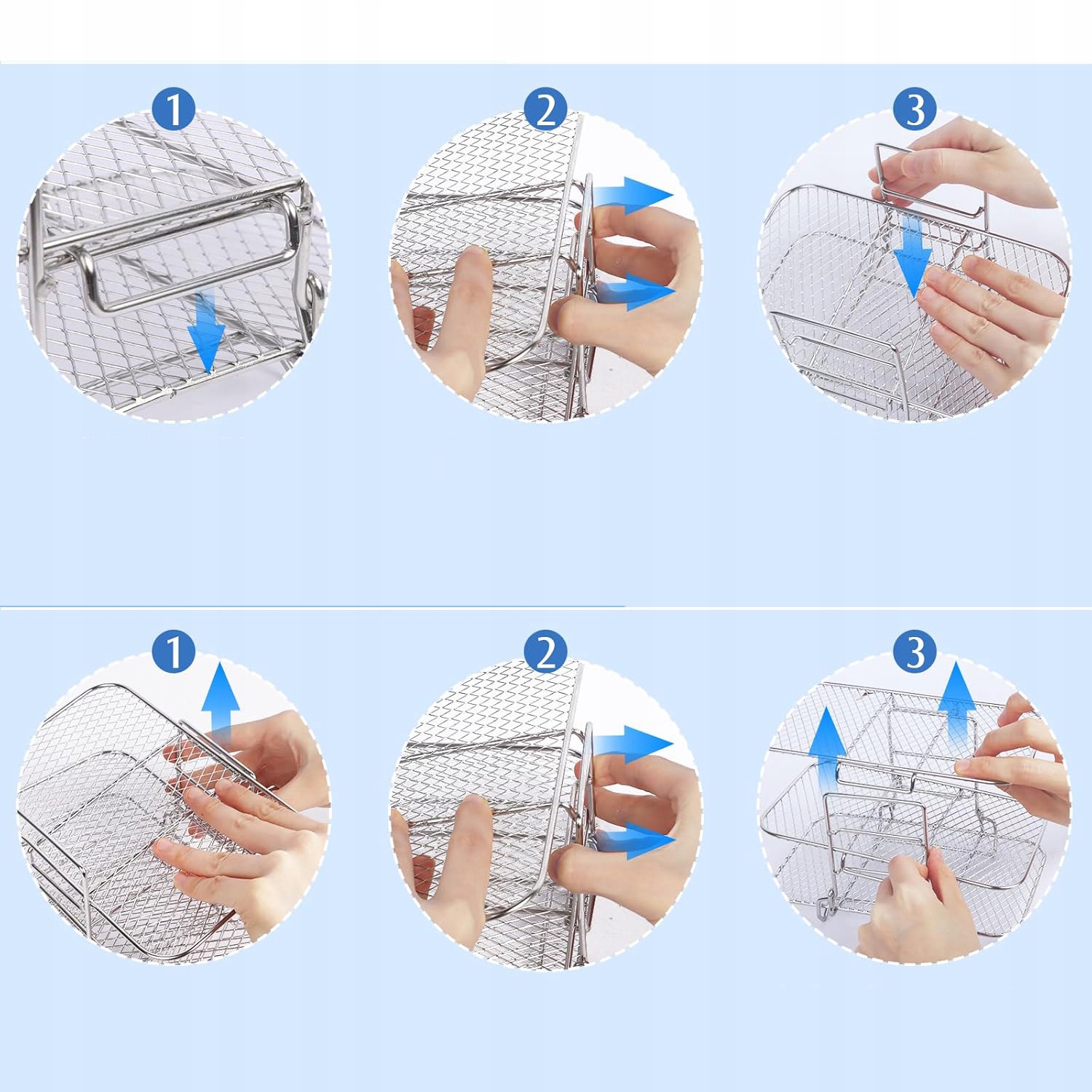 1

2

3

1

2

3