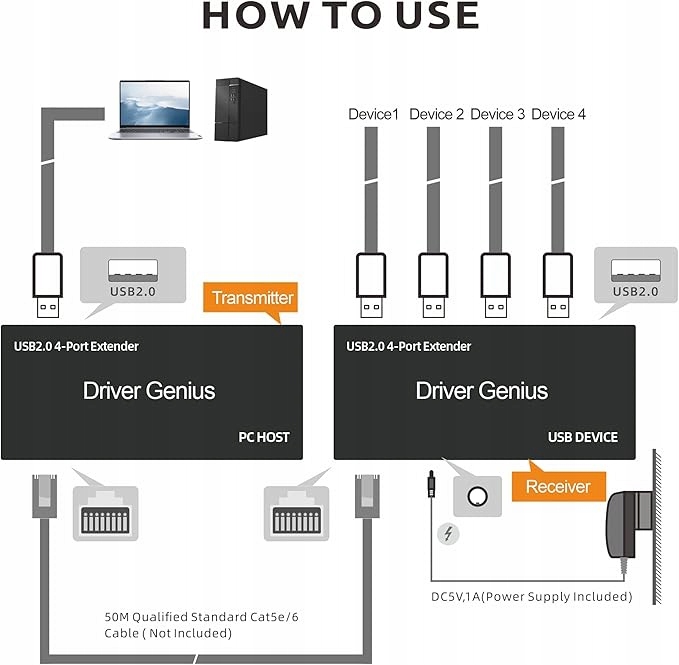 HOW TO USE

Device1 Device 2 Device 3 Device 4

USB2.0

Transmitter

USB2.0

USB2.0 4-Port Extender

Driver Genius

PC HOST

USB2.0 4-Port Extender

Driver Genius

USB DEVICE

Receiver

DC5V,1A(Power Supply Included)

50M Qualified Standard Cat5e/6 Cable ( Not Included)