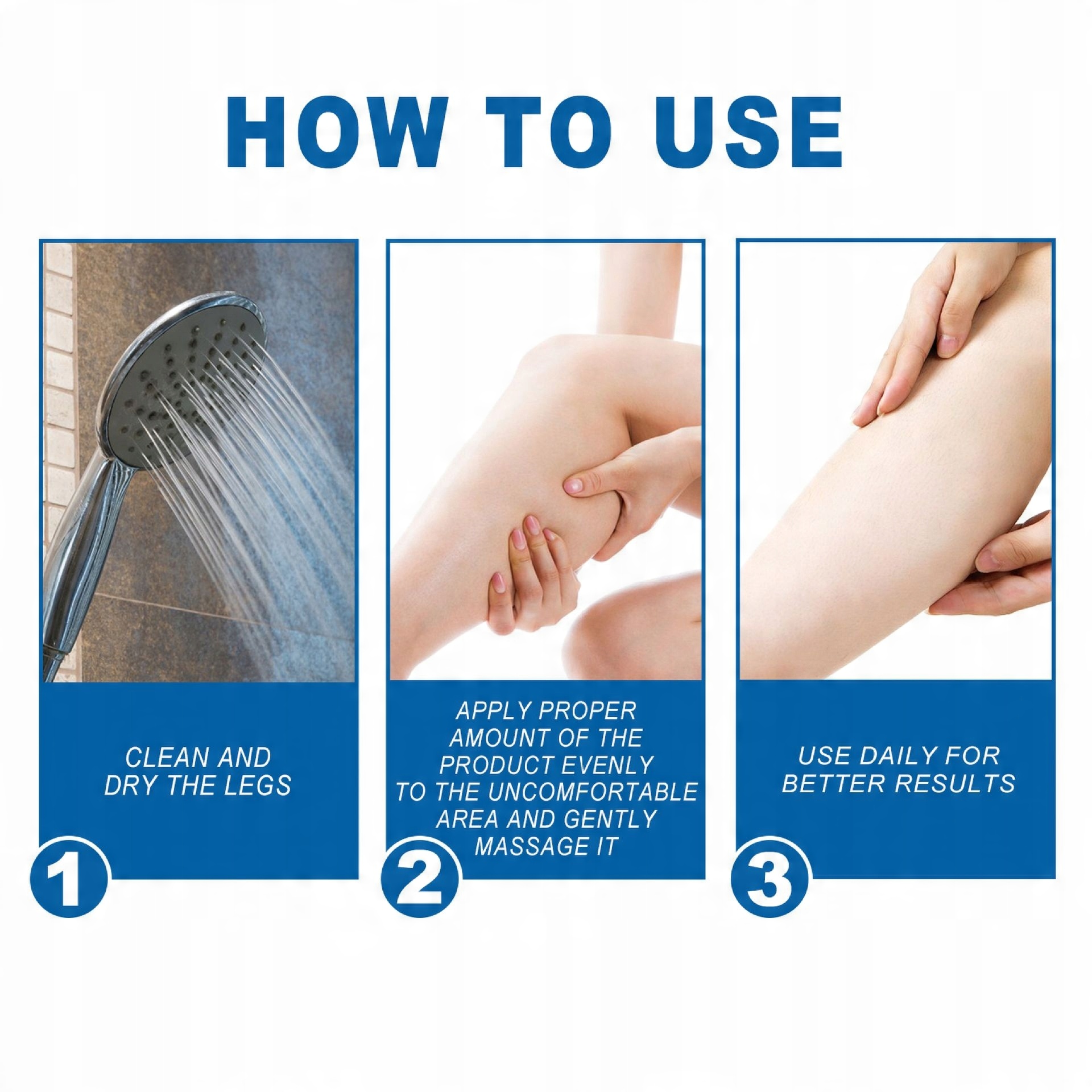 HOW TO USE

CLEAN AND DRY THE LEGS

1

APPLY PROPER AMOUNT OF THE PRODUCT EVENLY TO THE UNCOMFORTABLE AREA AND GENTLY MASSAGE IT

2

USE DAILY FOR BETTER RESULTS

3